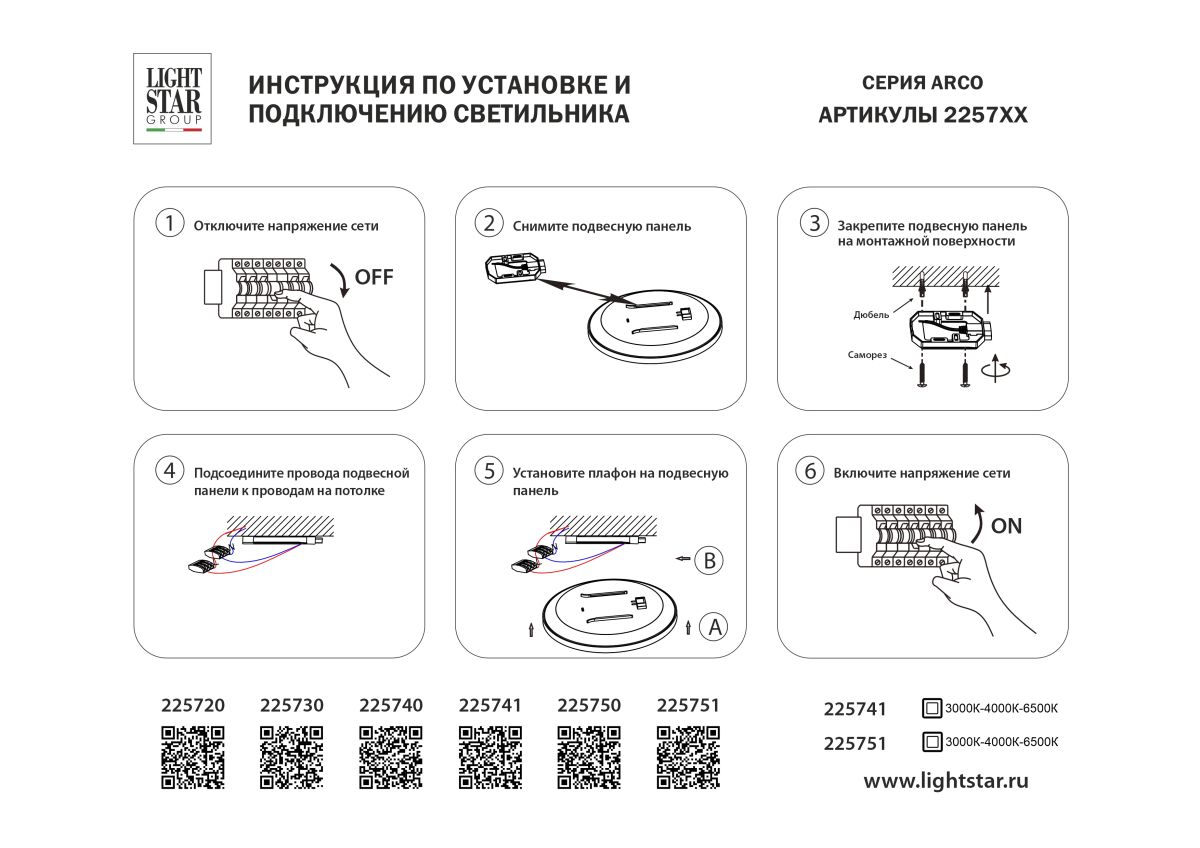 LIGHT STAR GROUP

ИНСТРУКЦИЯ ПО УСТАНОВКЕ И ПОДКЛЮЧЕНИЮ СВЕТИЛЬНИКА

СЕРИЯ ARCO
АРТИКУЛЫ 2257XX

1 Отключите напряжение сети

OFF

2 Снимите подвесную панель

3 Закрепите подвесную панель на монтажной поверхности

Дюбель

Саморез

4 Подсоедините провода подвесной панели к проводам на потолке

5 Установите плафон на подвесную панель

B

A

6 Включите напряжение сети

ON

225720 225730 225740 225741 225750 225751

225741 3000K-4000K-6500K
225751 3000K-4000K-6500K

www.lightstar.ru