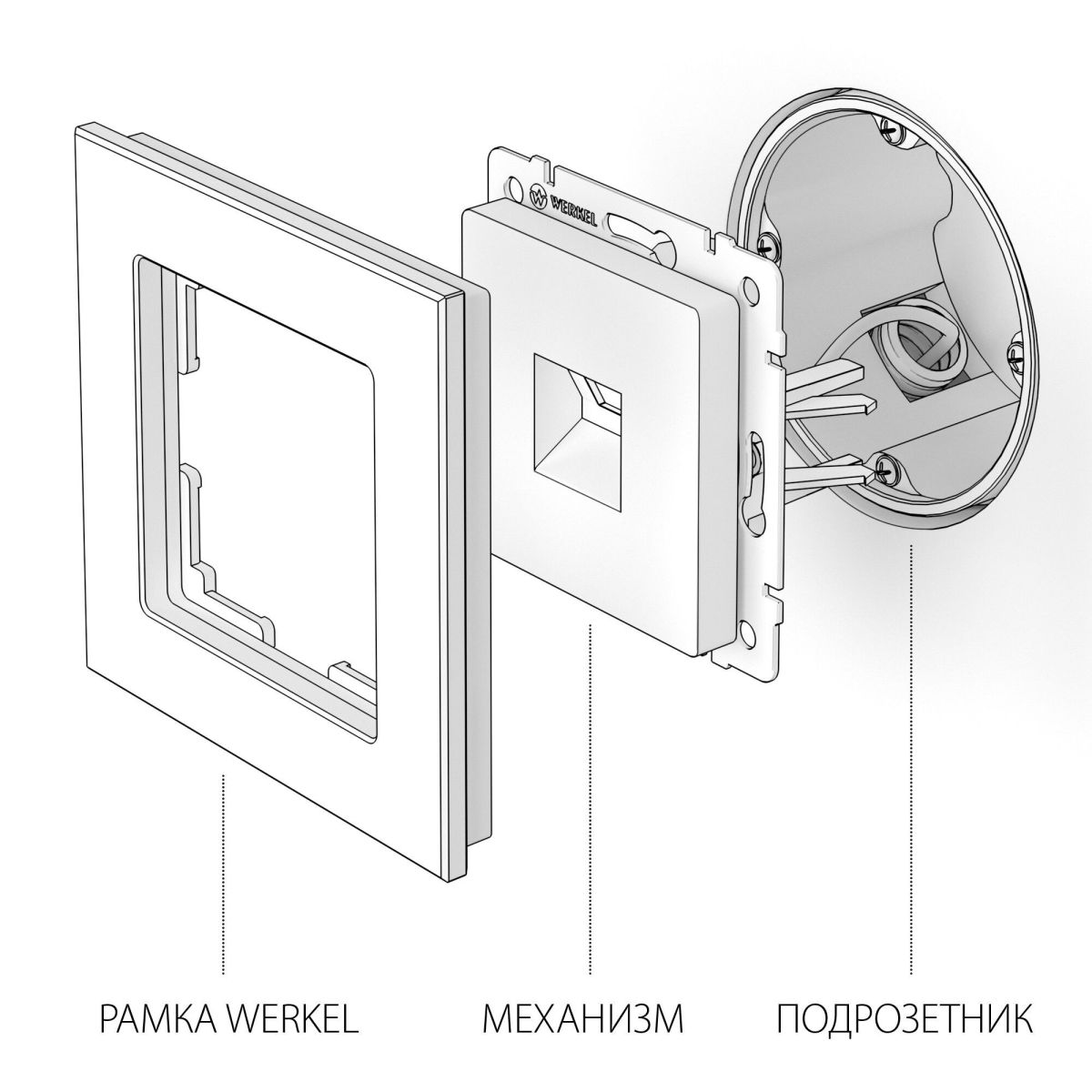 WERKEL

РАМКА WERKEL

МЕХАНИЗМ

ПОДРОЗЕТНИК