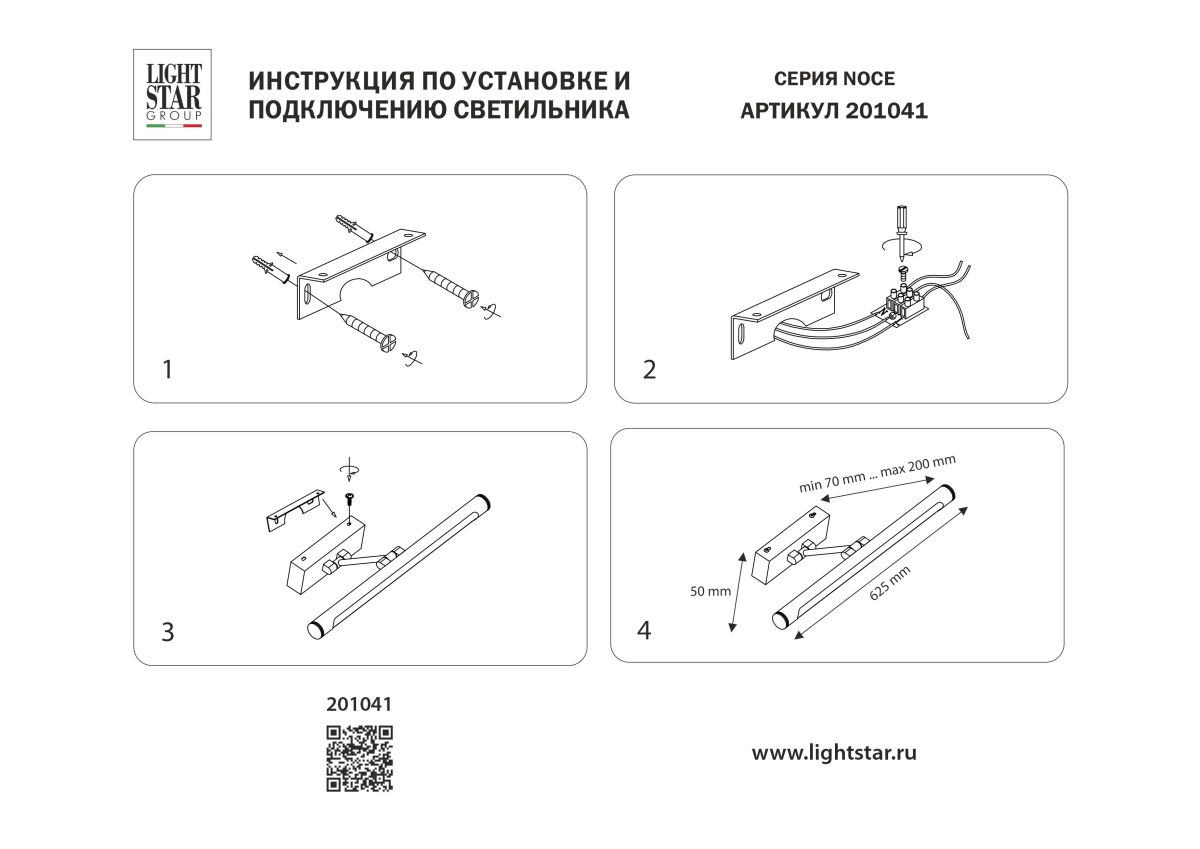 LIGHT STAR GROUP

ИНСТРУКЦИЯ ПО УСТАНОВКЕ И ПОДКЛЮЧЕНИЮ СВЕТИЛЬНИКА

СЕРИЯ NOCE
АРТИКУЛ 201041

1

2

3

min 70 mm ... max 200 mm

50 mm

625 mm

4

201041

www.lightstar.ru