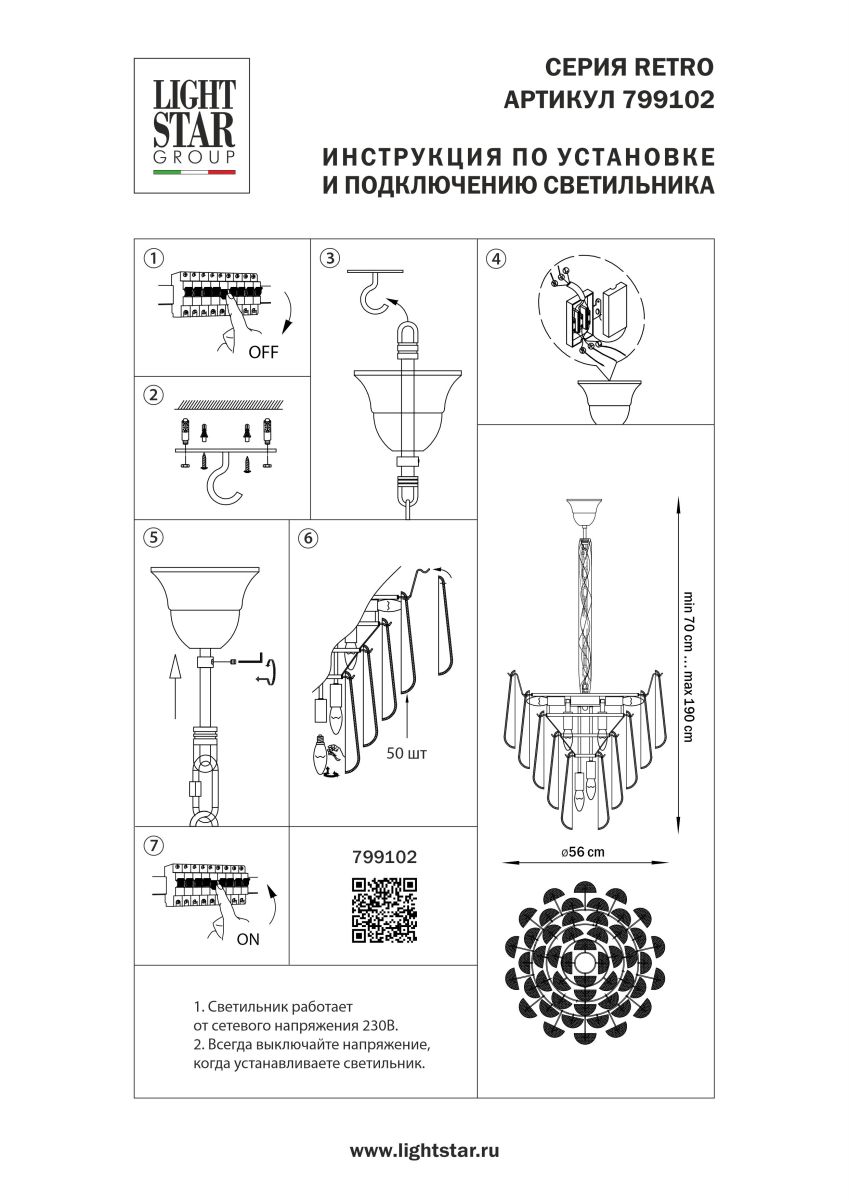 LIGHT STAR GROUP

СЕРИЯ RETRO
АРТИКУЛ 799102

ИНСТРУКЦИЯ ПО УСТАНОВКЕ
И ПОДКЛЮЧЕНИЮ СВЕТИЛЬНИКА

1

OFF

2

3

4

5

6

50 шт

min 70 cm ... max 190 cm

⌀56 cm

7

ON

799102

1. Светильник работает от сетевого напряжения 230В.
2. Всегда выключайте напряжение, когда устанавливаете светильник.

www.lightstar.ru