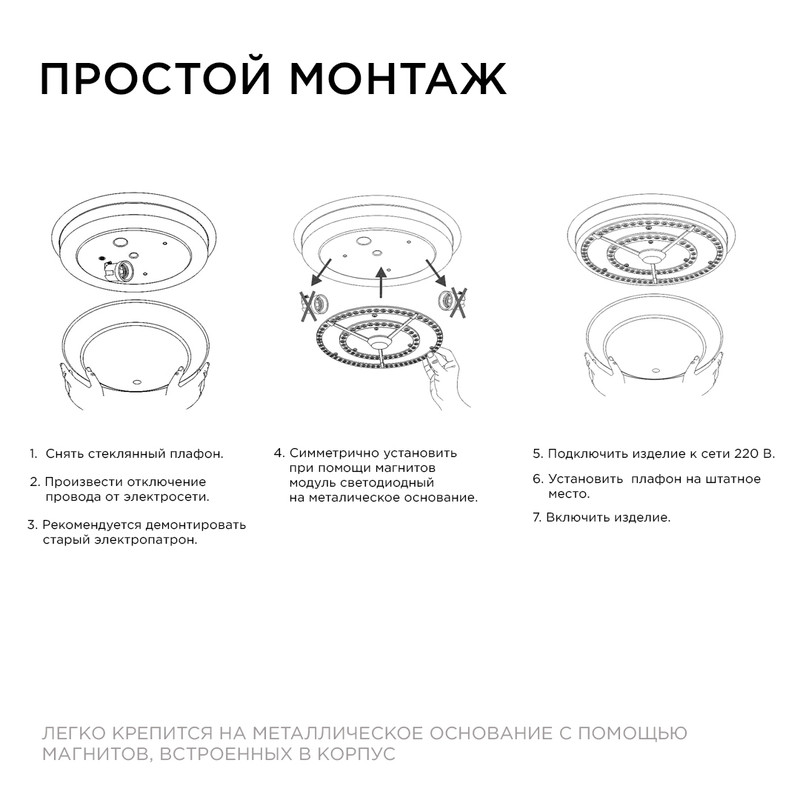 ПРОСТОЙ МОНТАЖ

1. Снять стеклянный плафон.

2. Произвести отключение провода от электросети.

3. Рекомендуется демонтировать старый электропатрон.

4. Симметрично установить при помощи магнитов модуль светодиодный на металическое основание.

5. Подключить изделие к сети 220 В.

6. Установить плафон на штатное место.

7. Включить изделие.

ЛЕГКО КРЕПИТСЯ НА МЕТАЛЛИЧЕСКОЕ ОСНОВАНИЕ С ПОМОЩЬЮ МАГНИТОВ, ВСТРОЕННЫХ В КОРПУС