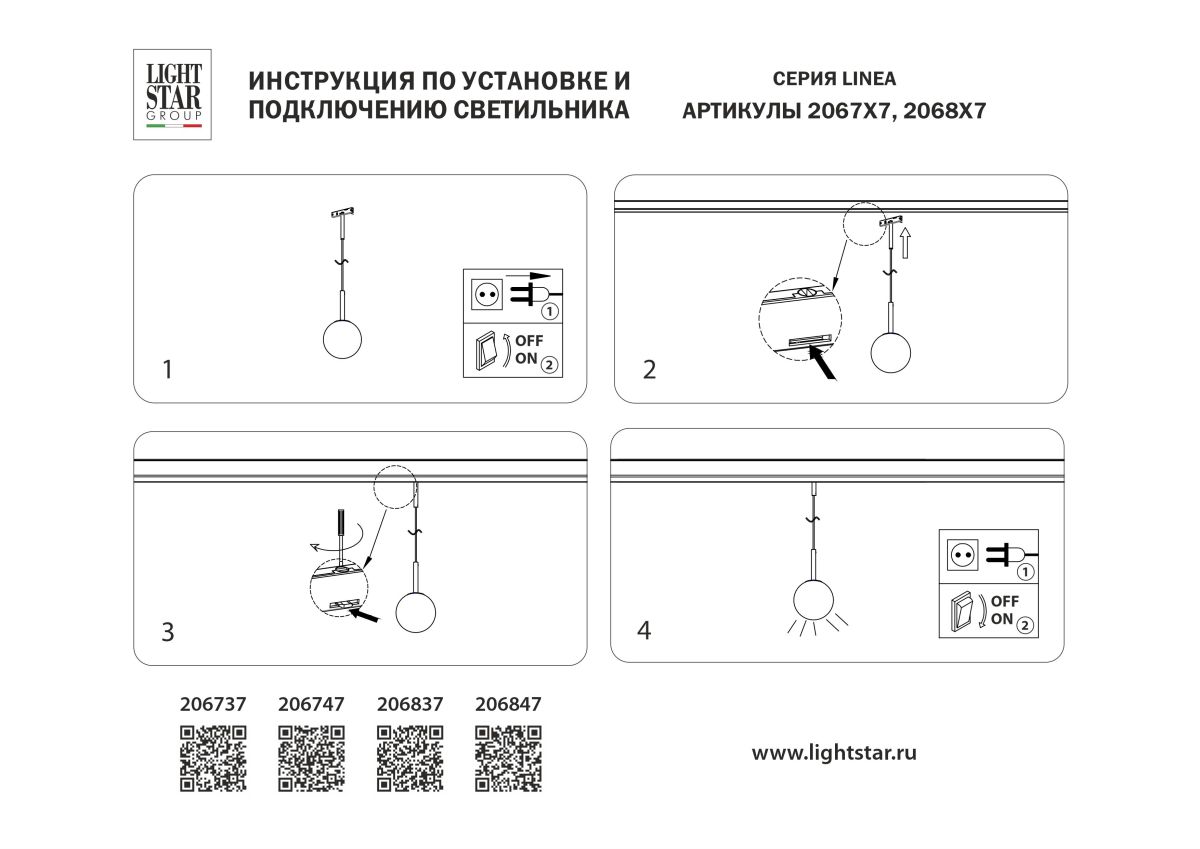 LIGHT STAR GROUP

ИНСТРУКЦИЯ ПО УСТАНОВКЕ И ПОДКЛЮЧЕНИЮ СВЕТИЛЬНИКА

СЕРИЯ LINEA
АРТИКУЛЫ 2067X7, 2068X7

1

1
OFF
ON 2

2

3

4

1
OFF
ON 2

206737 206747 206837 206847

www.lightstar.ru