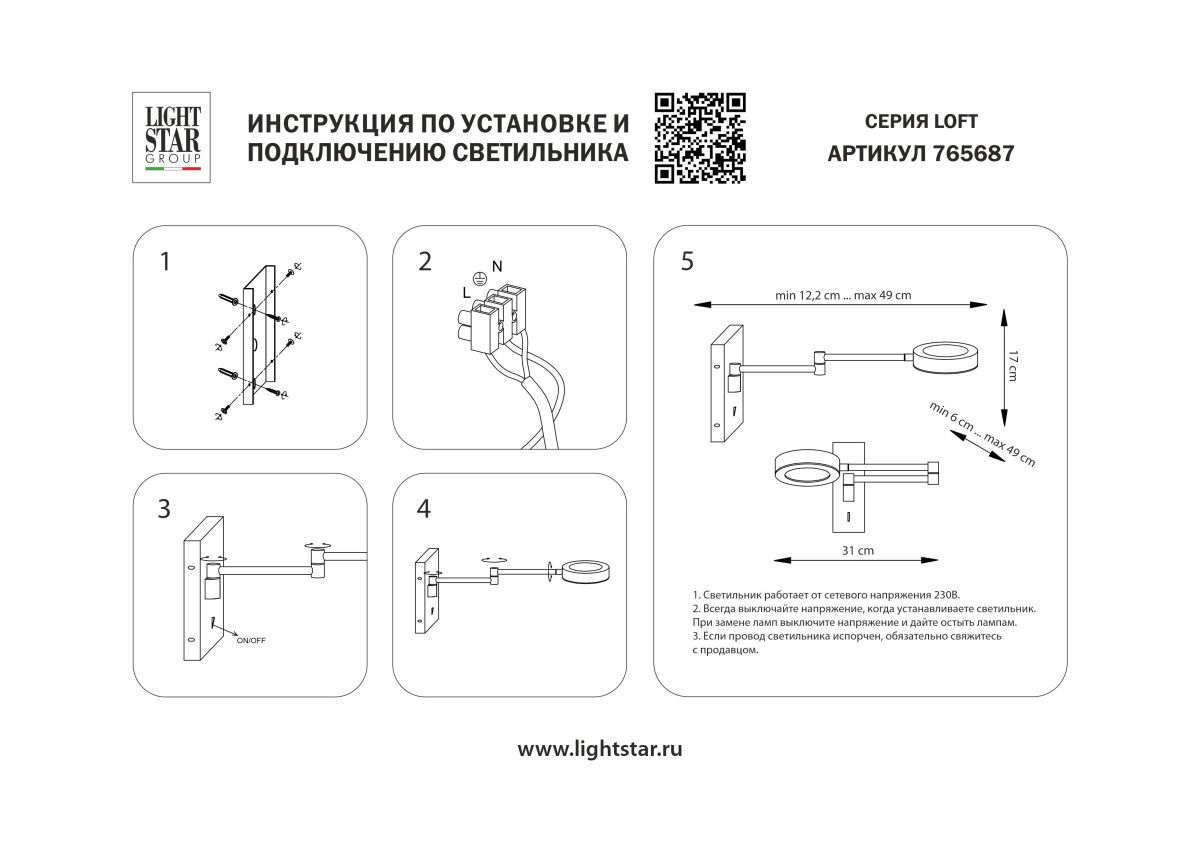 LIGHT STAR GROUP

ИНСТРУКЦИЯ ПО УСТАНОВКЕ И ПОДКЛЮЧЕНИЮ СВЕТИЛЬНИКА

СЕРИЯ LOFT
АРТИКУЛ 765687

1

2

N
L

3

ON/OFF

4

5

min 12,2 cm ... max 49 cm

17 cm

min 6 cm ... max 49 cm

31 cm

1. Светильник работает от сетевого напряжения 230В.
2. Всегда выключайте напряжение, когда устанавливаете светильник. При замене ламп выключите напряжение и дайте остыть лампам.
3. Если провод светильника испорчен, обязательно свяжитесь с продавцом.

www.lightstar.ru