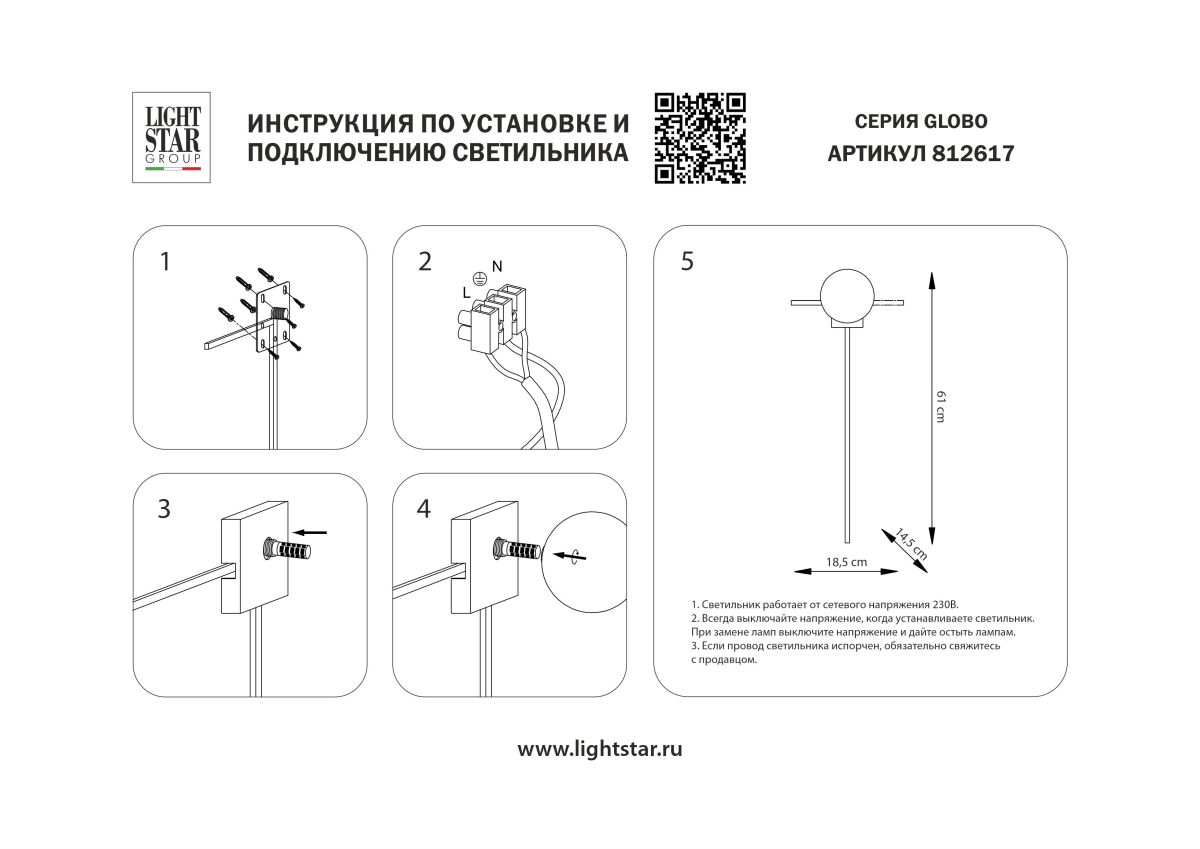 LIGHT STAR GROUP

ИНСТРУКЦИЯ ПО УСТАНОВКЕ И ПОДКЛЮЧЕНИЮ СВЕТИЛЬНИКА

СЕРИЯ GLOBO
АРТИКУЛ 812617

1

2

L N

3

4

5

61 cm

14,5 cm

18,5 cm

1. Светильник работает от сетевого напряжения 230В.
2. Всегда выключайте напряжение, когда устанавливаете светильник. При замене ламп выключите напряжение и дайте остыть лампам.
3. Если провод светильника испорчен, обязательно свяжитесь с продавцом.

www.lightstar.ru