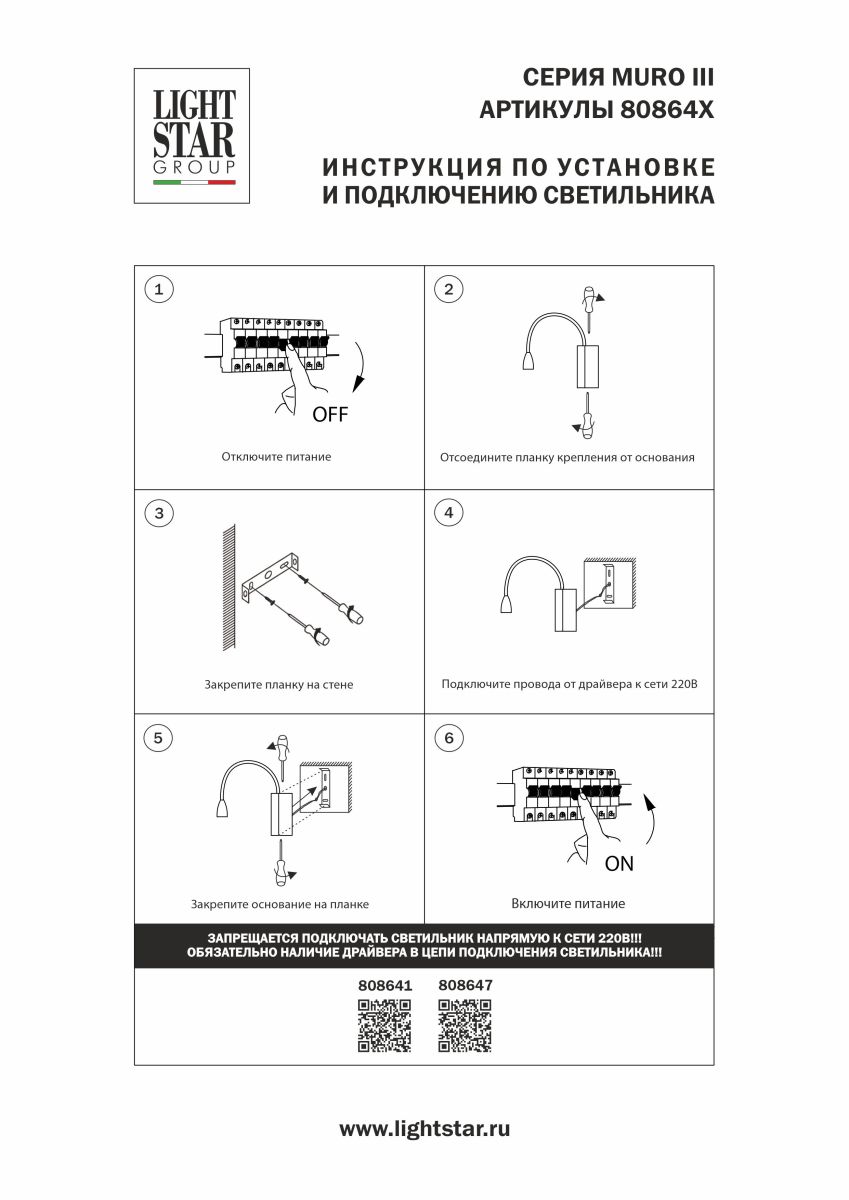 LIGHT STAR GROUP

СЕРИЯ MURO III
АРТИКУЛЫ 80864X

ИНСТРУКЦИЯ ПО УСТАНОВКЕ
И ПОДКЛЮЧЕНИЮ СВЕТИЛЬНИКА

1

OFF

Отключите питание

2

Отсоедините планку крепления от основания

3

Закрепите планку на стене

4

Подключите провода от драйвера к сети 220В

5

Закрепите основание на планке

6

ON

Включите питание

ЗАПРЕЩАЕТСЯ ПОДКЛЮЧАТЬ СВЕТИЛЬНИК НАПРЯМУЮ К СЕТИ 220В!!!
ОБЯЗАТЕЛЬНО НАЛИЧИЕ ДРАЙВЕРА В ЦЕПИ ПОДКЛЮЧЕНИЯ СВЕТИЛЬНИКА!!!

808641 808647

www.lightstar.ru