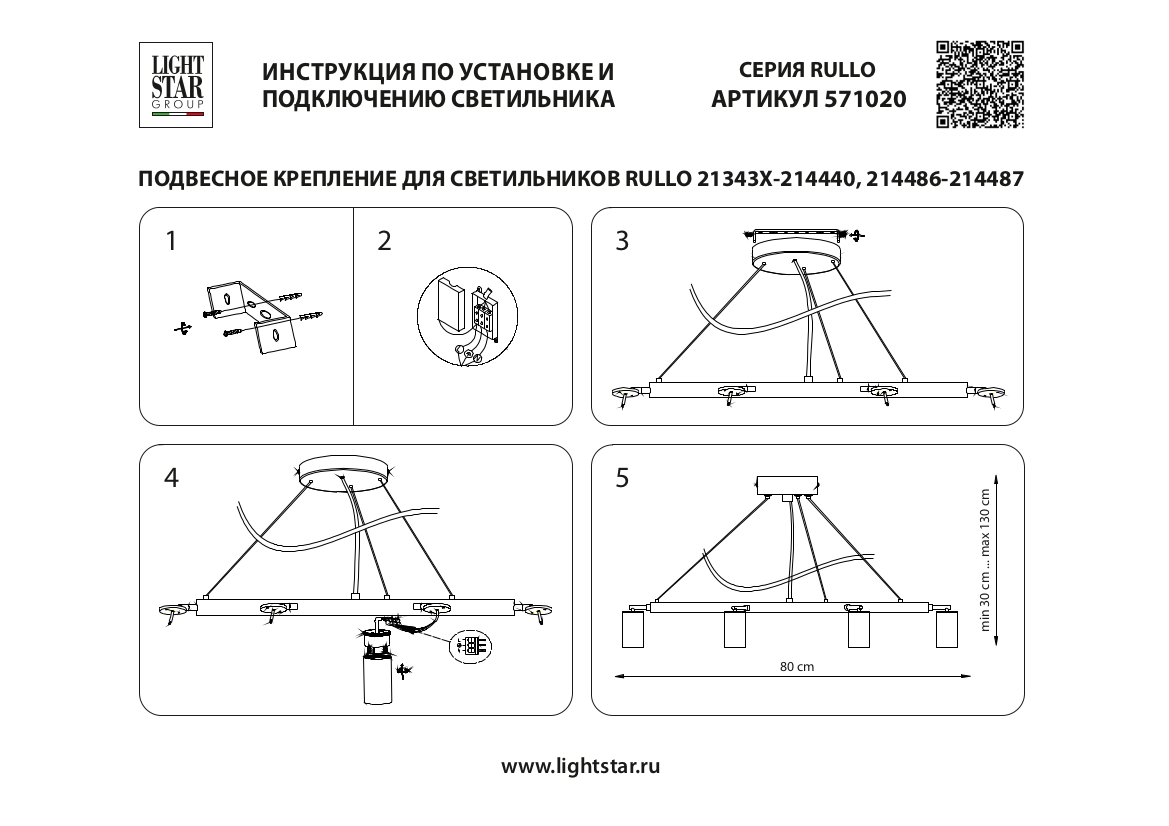 LIGHT STAR GROUP

ИНСТРУКЦИЯ ПО УСТАНОВКЕ И ПОДКЛЮЧЕНИЮ СВЕТИЛЬНИКА

СЕРИЯ RULLO
АРТИКУЛ 571020

ПОДВЕСНОЕ КРЕПЛЕНИЕ ДЛЯ СВЕТИЛЬНИКОВ RULLO 21343X-214440, 214486-214487

1

2

3

4

5

min 30 cm ... max 130 cm

80 cm

www.lightstar.ru