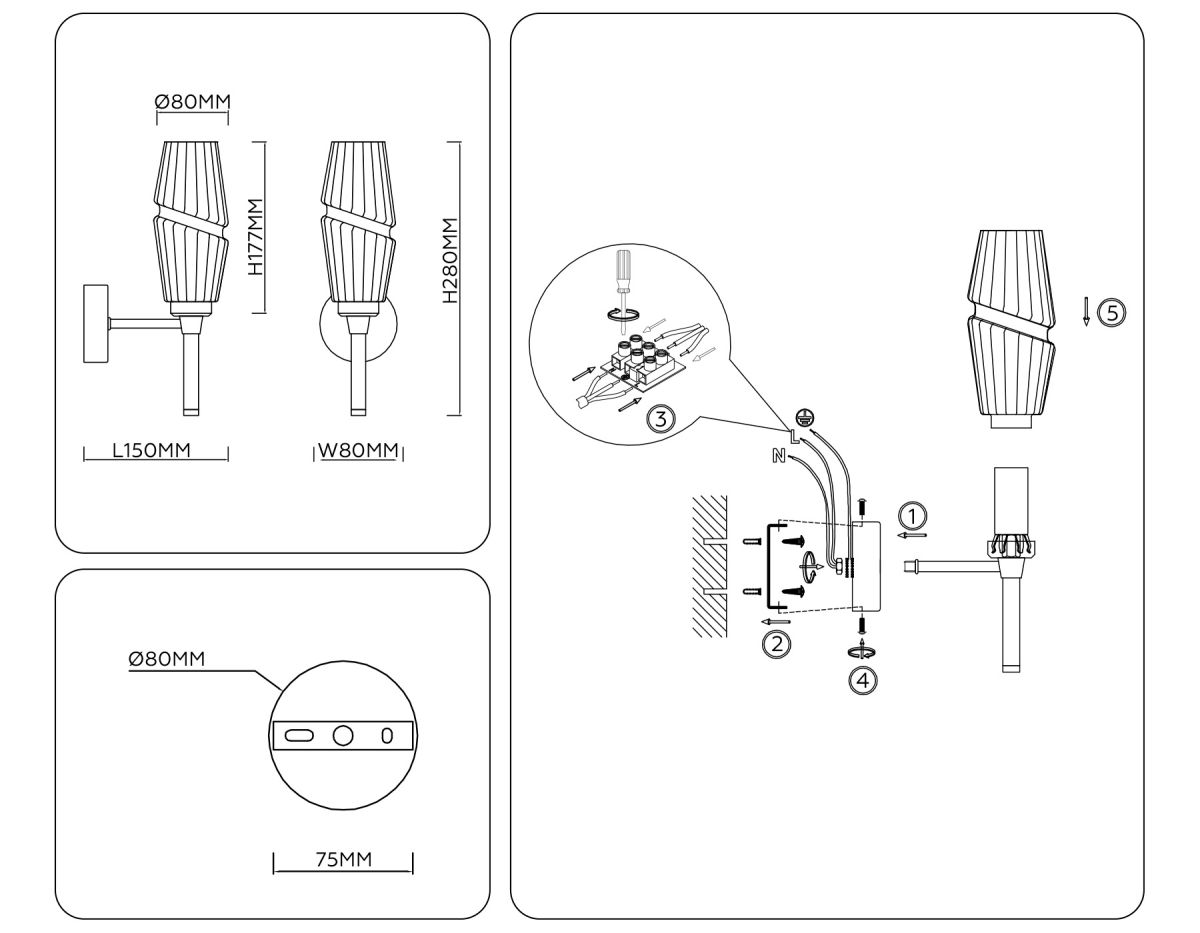 Ø80MM
H177MM
H280MM
L150MM
W80MM
Ø80MM
75MM
3
L
N
1
2
4
5