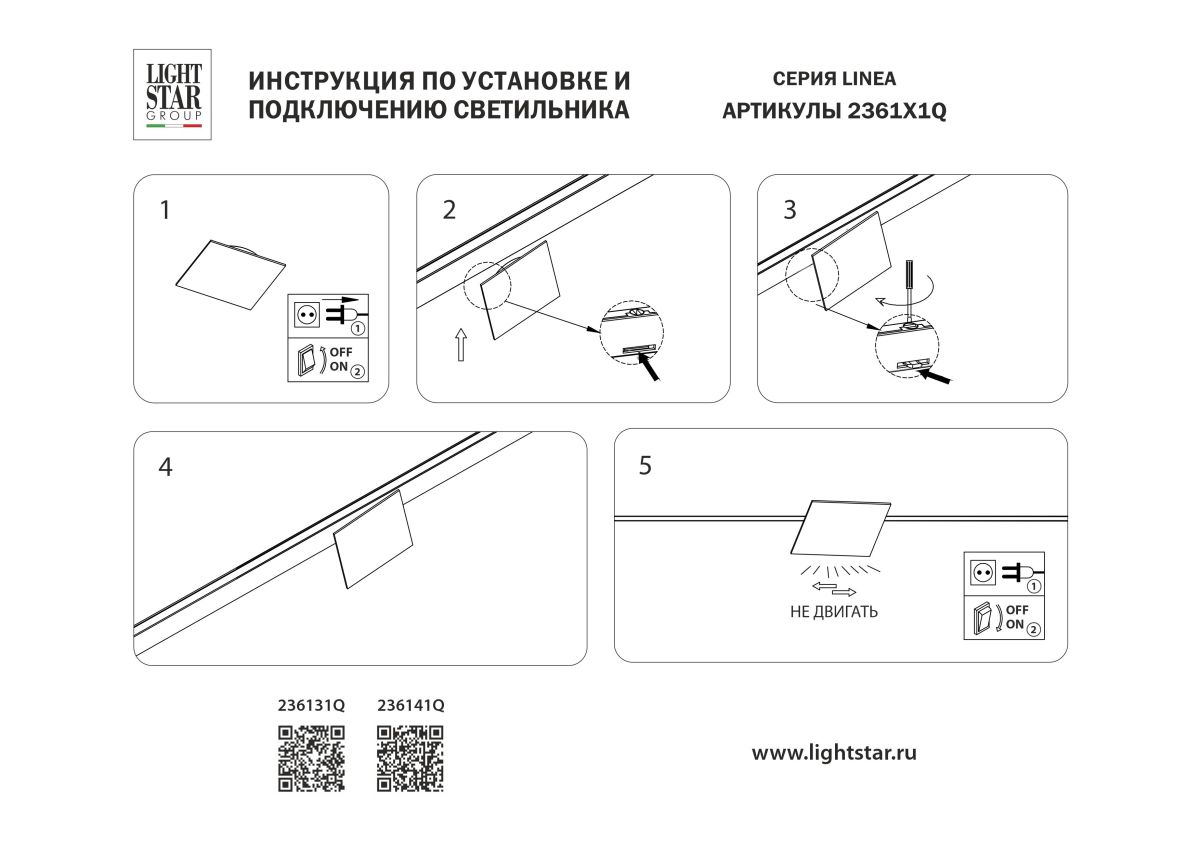 LIGHT STAR GROUP

ИНСТРУКЦИЯ ПО УСТАНОВКЕ И ПОДКЛЮЧЕНИЮ СВЕТИЛЬНИКА

СЕРИЯ LINEA
АРТИКУЛЫ 2361X1Q

1

1
OFF
ON 2

2

3

4

5

НЕ ДВИГАТЬ

1
OFF
ON 2

236131Q

236141Q

www.lightstar.ru