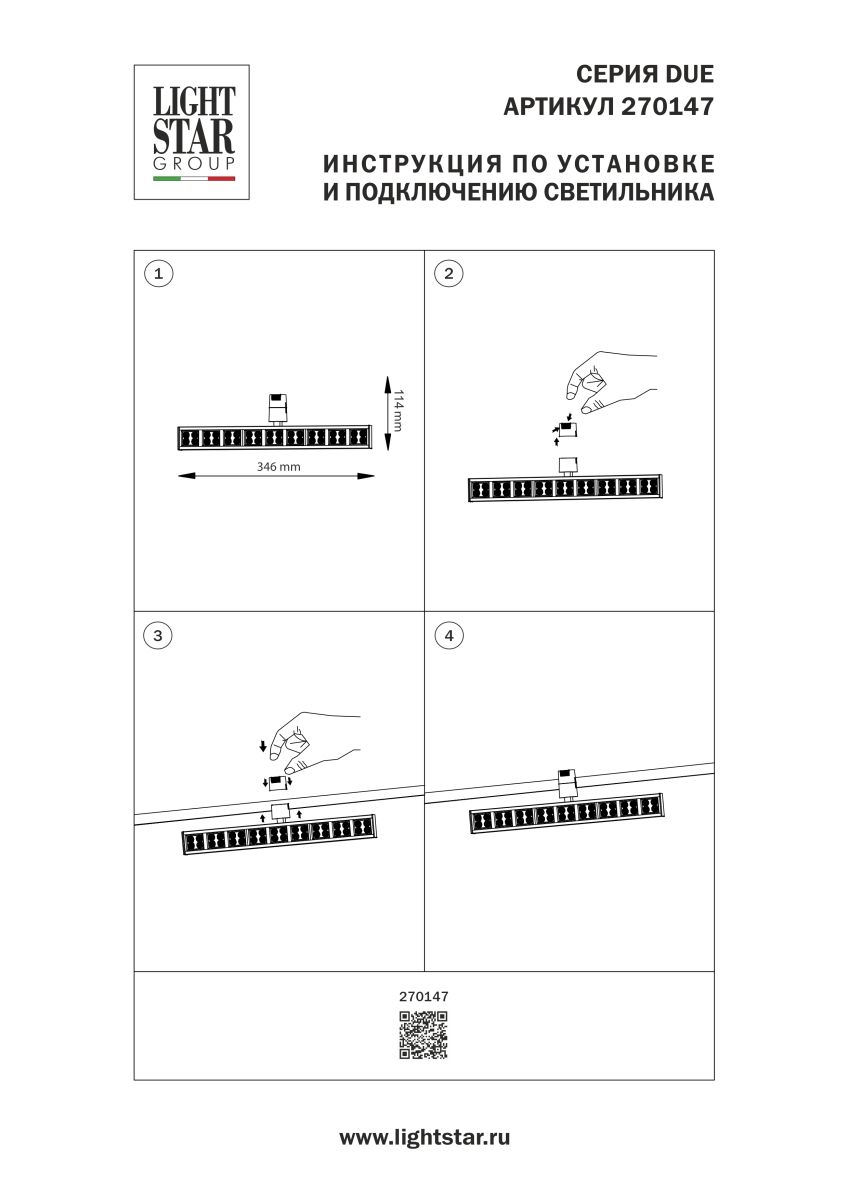 LIGHT STAR GROUP

СЕРИЯ DUE
АРТИКУЛ 270147

ИНСТРУКЦИЯ ПО УСТАНОВКЕ
И ПОДКЛЮЧЕНИЮ СВЕТИЛЬНИКА

1

114 mm

346 mm

2

3

4

270147

www.lightstar.ru