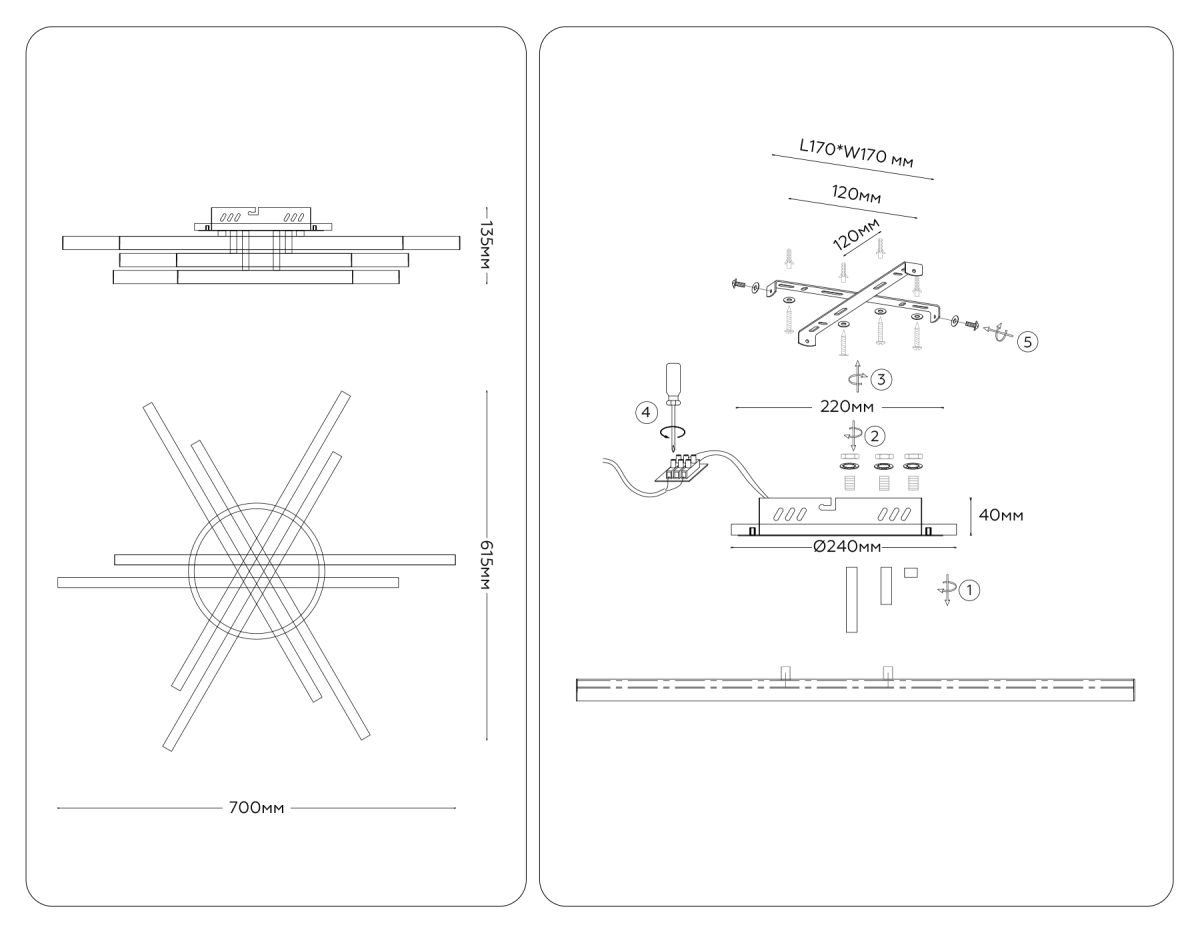 135мм

615мм

700мм

L170*W170 мм

120мм

120мм

5

3

4

220мм

2

40мм

Ø240мм

1