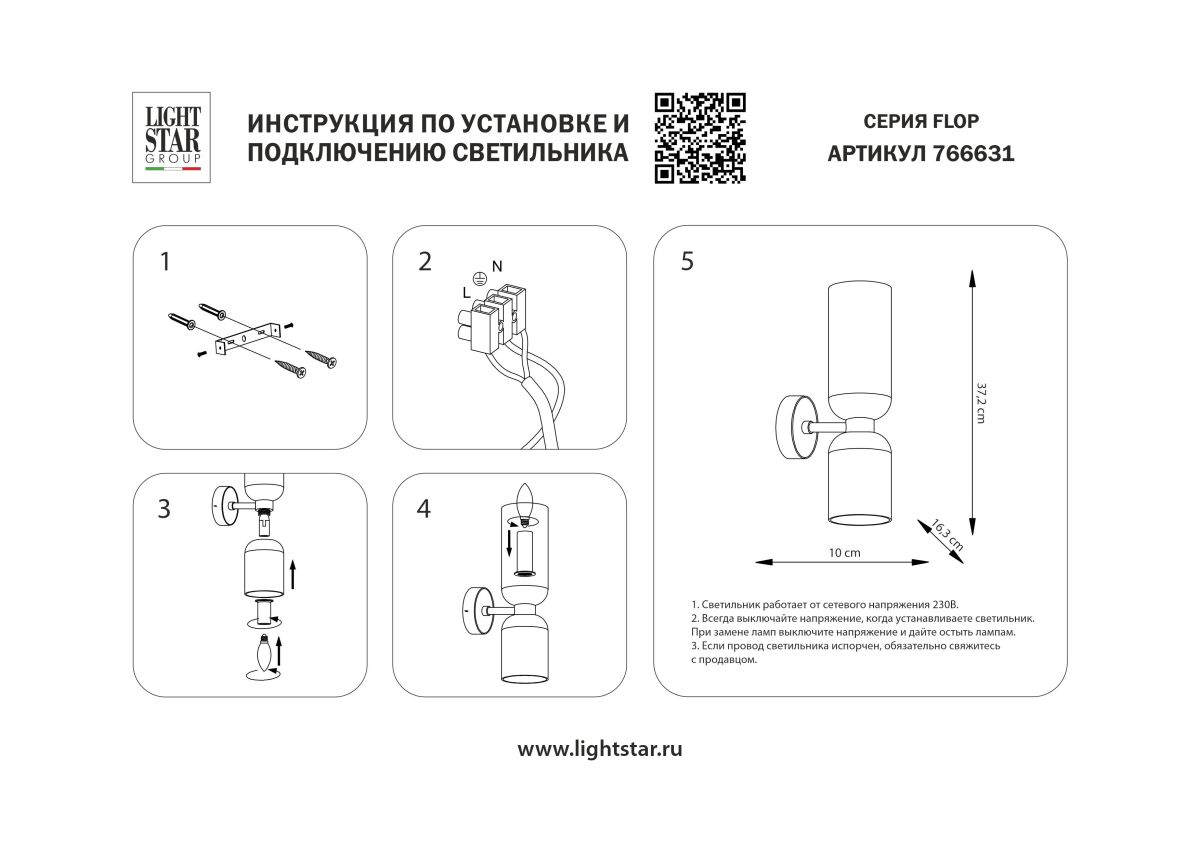 LIGHT STAR GROUP

ИНСТРУКЦИЯ ПО УСТАНОВКЕ И ПОДКЛЮЧЕНИЮ СВЕТИЛЬНИКА

СЕРИЯ FLOP
АРТИКУЛ 766631

1

2

L N

3

4

5

37,2 cm

16,3 cm

10 cm

1. Светильник работает от сетевого напряжения 230В.
2. Всегда выключайте напряжение, когда устанавливаете светильник. При замене ламп выключите напряжение и дайте остыть лампам.
3. Если провод светильника испорчен, обязательно свяжитесь с продавцом.

www.lightstar.ru