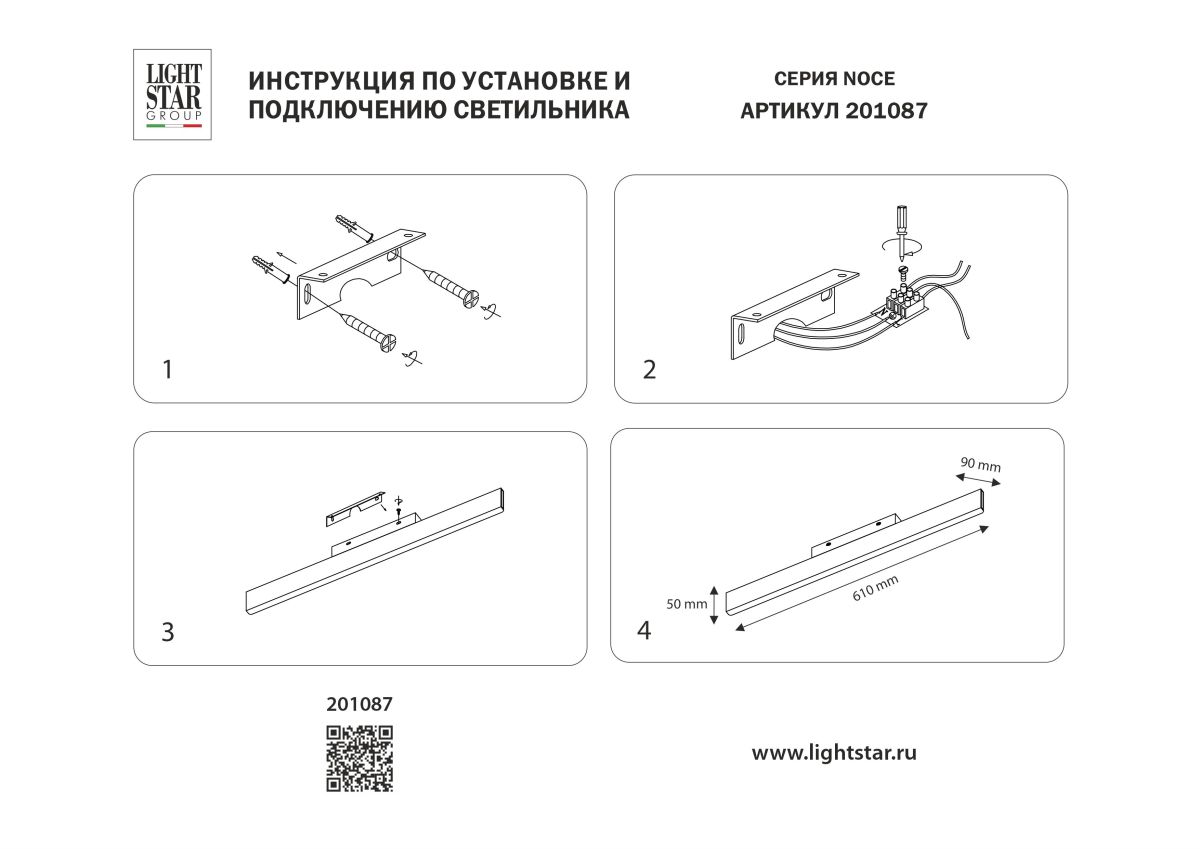 LIGHT STAR GROUP

ИНСТРУКЦИЯ ПО УСТАНОВКЕ И ПОДКЛЮЧЕНИЮ СВЕТИЛЬНИКА

СЕРИЯ NOCE
АРТИКУЛ 201087

1

2

3

90 mm
50 mm
610 mm
4

201087

www.lightstar.ru