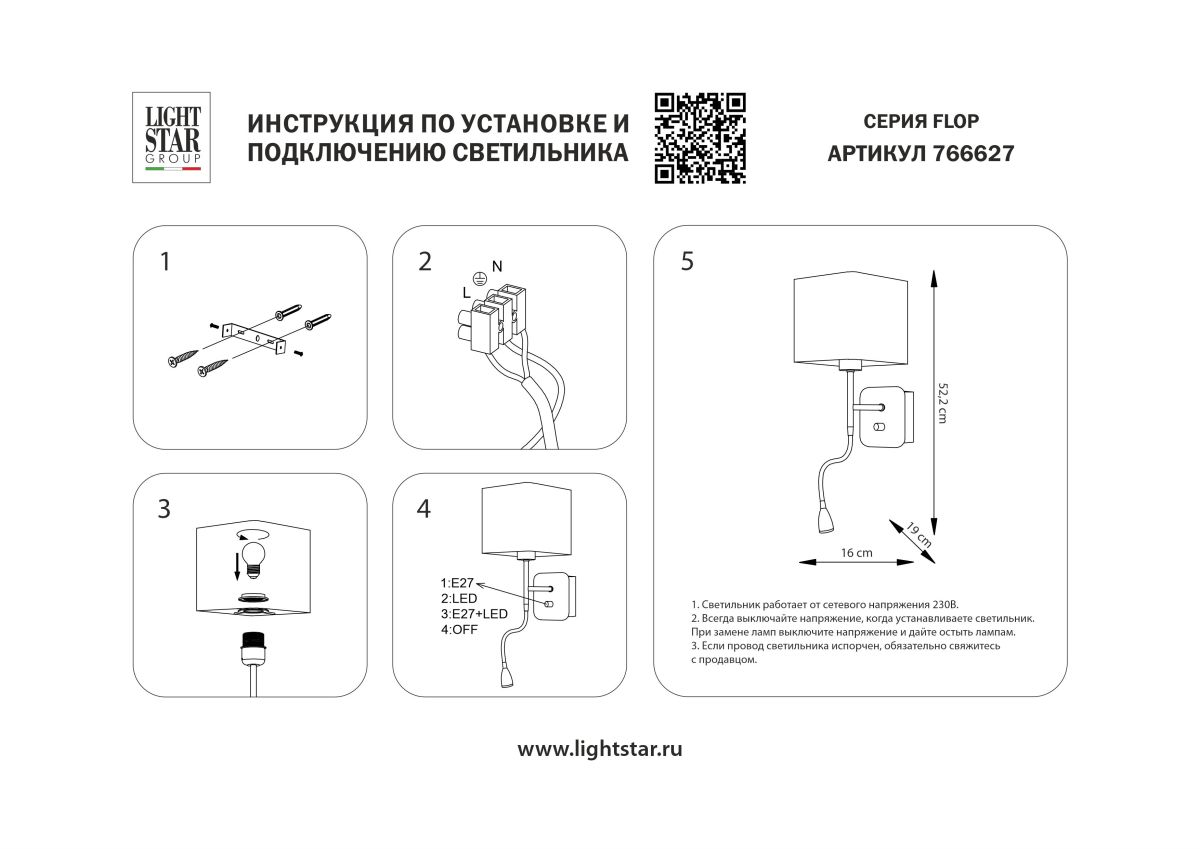 LIGHT STAR GROUP

ИНСТРУКЦИЯ ПО УСТАНОВКЕ И ПОДКЛЮЧЕНИЮ СВЕТИЛЬНИКА

СЕРИЯ FLOP
АРТИКУЛ 766627

1

2
N
L

3

4
1:E27
2:LED
3:E27+LED
4:OFF

5
52,2 cm
19 cm
16 cm

1. Светильник работает от сетевого напряжения 230В.
2. Всегда выключайте напряжение, когда устанавливаете светильник. При замене ламп выключите напряжение и дайте остыть лампам.
3. Если провод светильника испорчен, обязательно свяжитесь с продавцом.

www.lightstar.ru