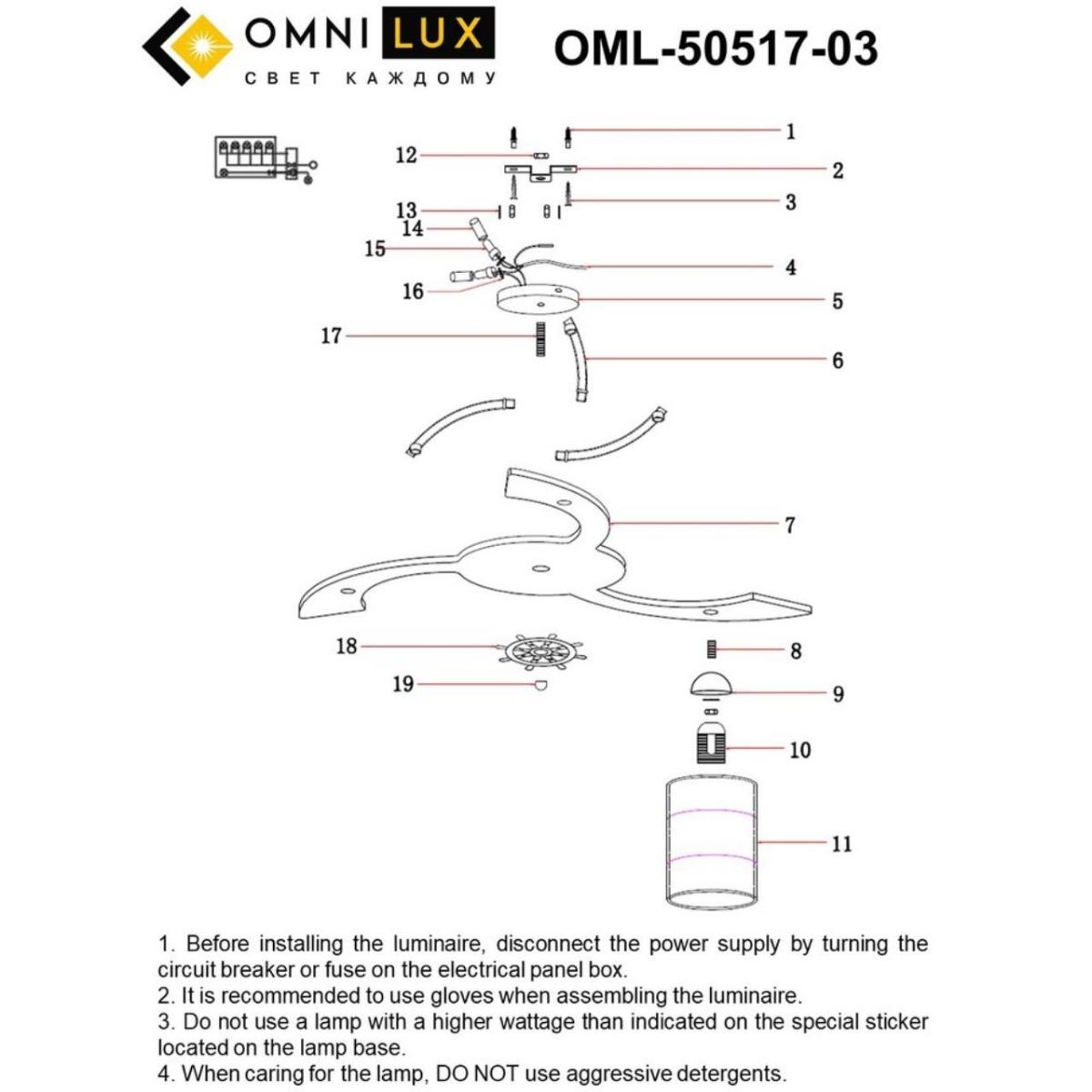 OMNI LUX
СВЕТ КАЖДОМУ

OML-50517-03

1
12
2
3
13
14
15
4
16
5
17
6
7
18
8
19
9
10
11

1. Before installing the luminaire, disconnect the power supply by turning the circuit breaker or fuse on the electrical panel box.
2. It is recommended to use gloves when assembling the luminaire.
3. Do not use a lamp with a higher wattage than indicated on the special sticker located on the lamp base.
4. When caring for the lamp, DO NOT use aggressive detergents.