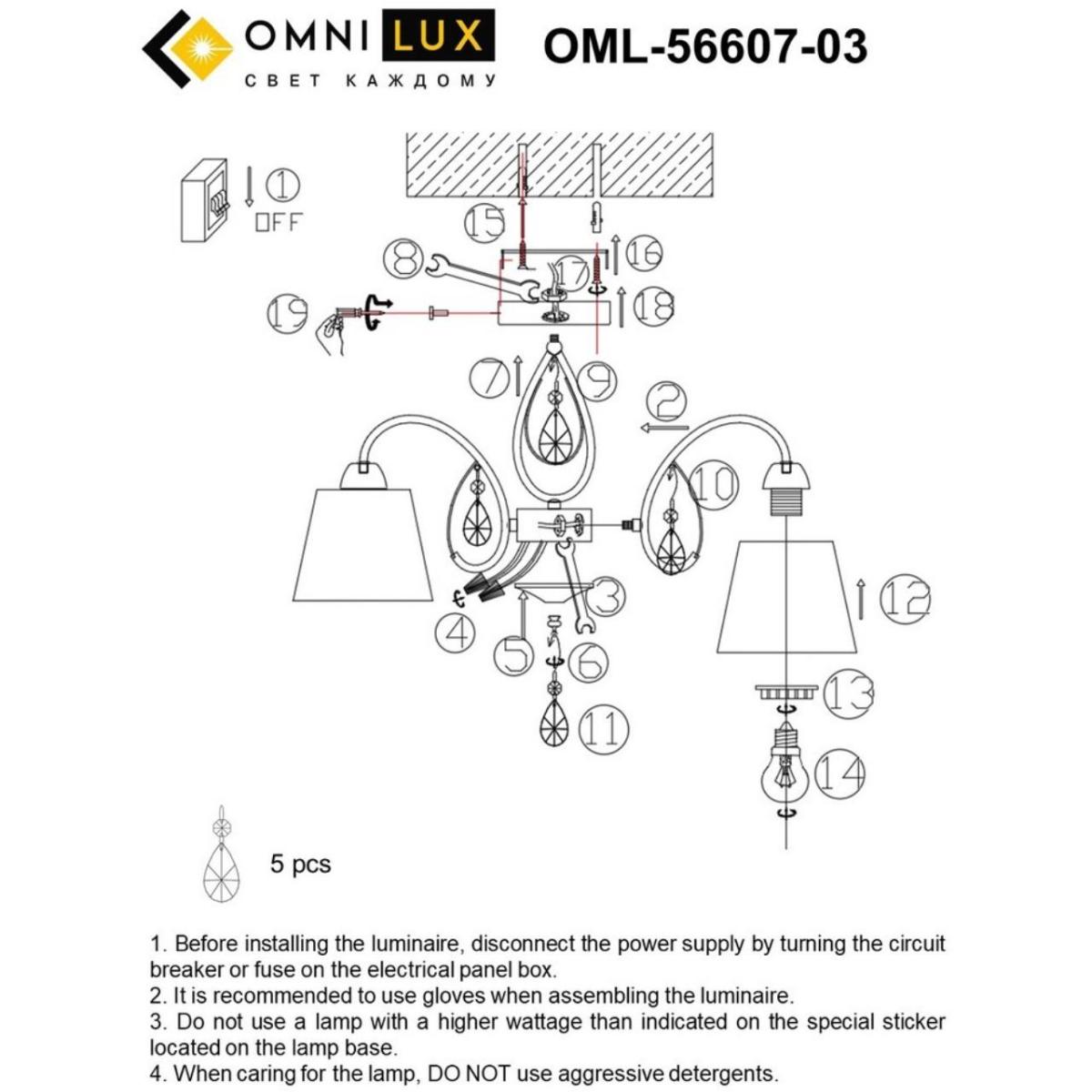 OMNI LUX
СВЕТ КАЖДОМУ

OML-56607-03

1
OFF

15
16
8
17
18
19
7
9
2
10
12
3
4
5
6
11
13
14

5 pcs

1. Before installing the luminaire, disconnect the power supply by turning the circuit breaker or fuse on the electrical panel box.
2. It is recommended to use gloves when assembling the luminaire.
3. Do not use a lamp with a higher wattage than indicated on the special sticker located on the lamp base.
4. When caring for the lamp, DO NOT use aggressive detergents.