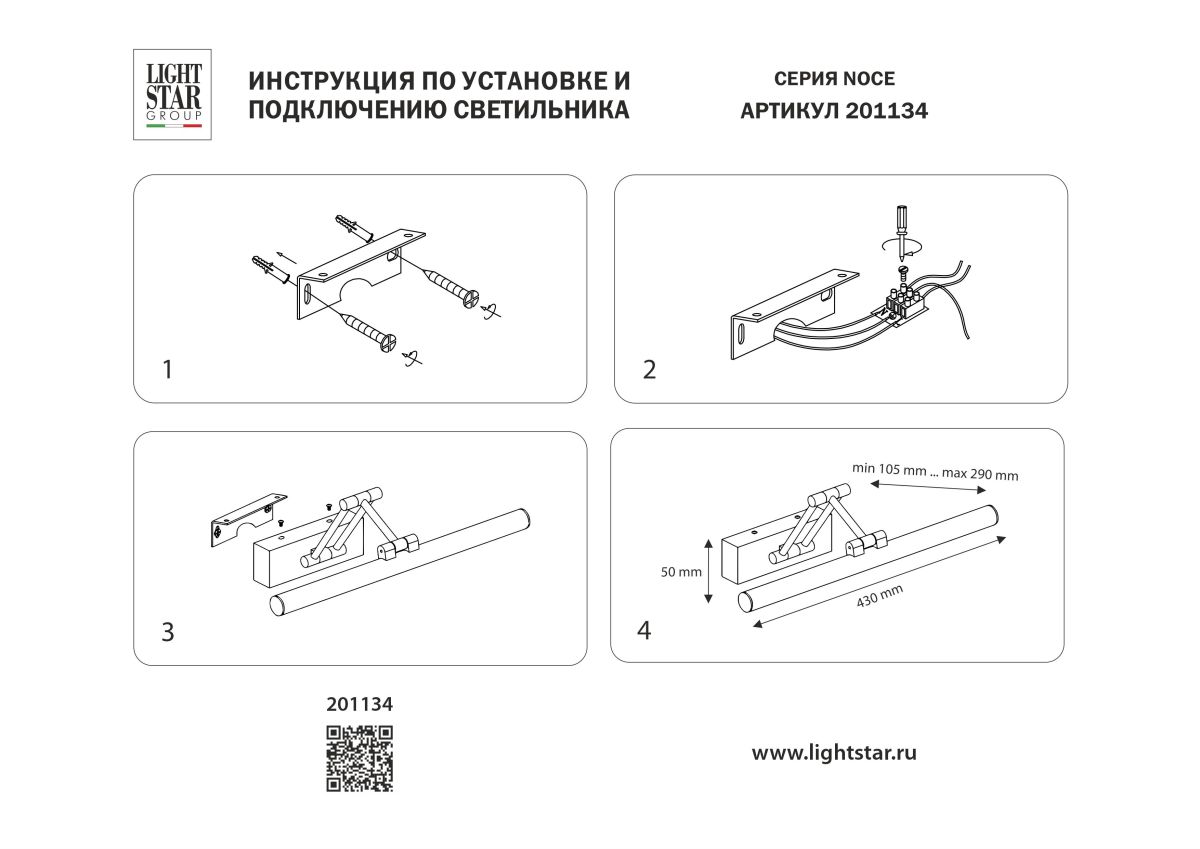 LIGHT STAR GROUP

ИНСТРУКЦИЯ ПО УСТАНОВКЕ И ПОДКЛЮЧЕНИЮ СВЕТИЛЬНИКА

СЕРИЯ NOCE
АРТИКУЛ 201134

1

2

3

min 105 mm ... max 290 mm

50 mm

430 mm

4

201134

www.lightstar.ru