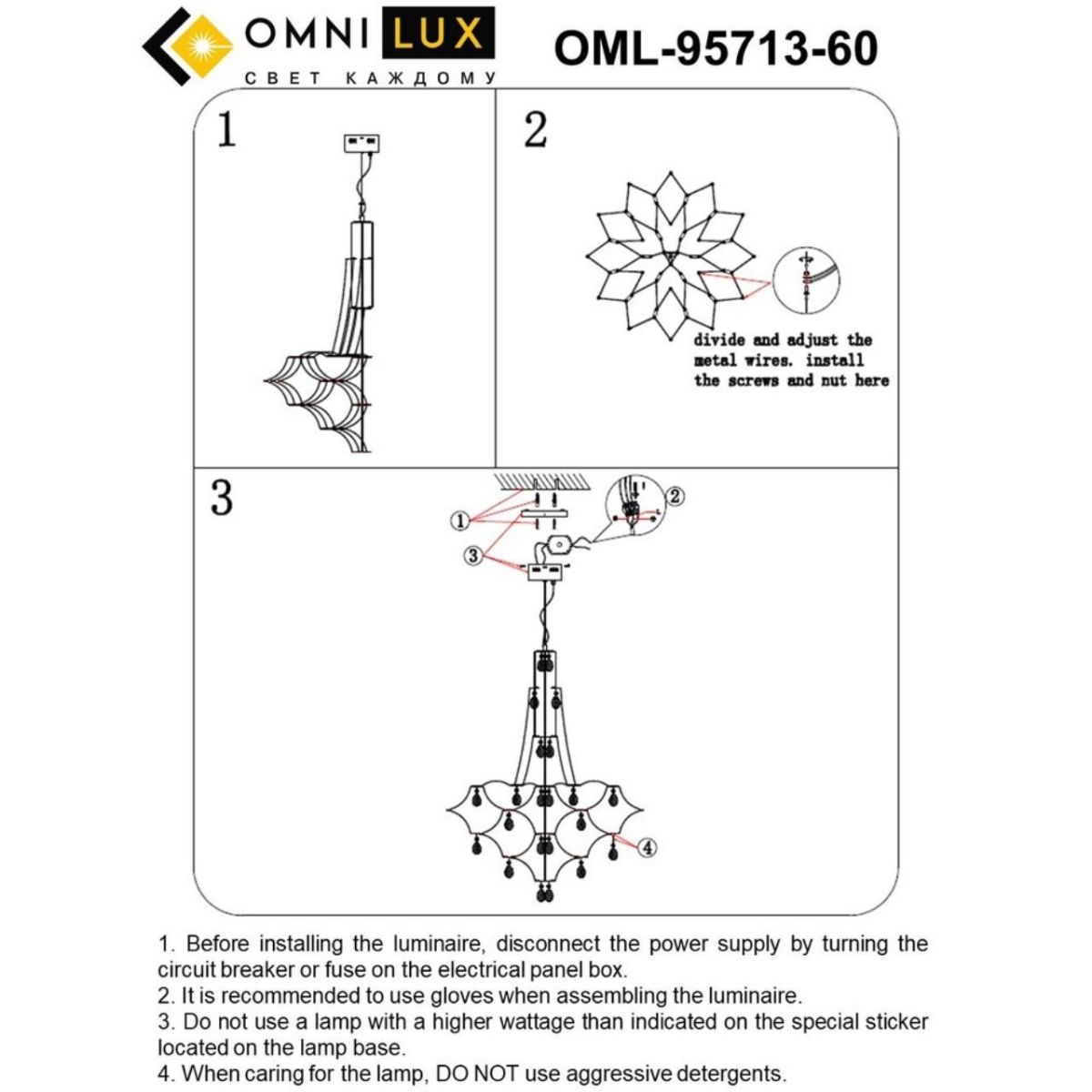 OMNI LUX
СВЕТ КАЖДОМУ

OML-95713-60

1

2

divide and adjust the metal wires. install the screws and nut here

3

①

②

③

④

1. Before installing the luminaire, disconnect the power supply by turning the circuit breaker or fuse on the electrical panel box.
2. It is recommended to use gloves when assembling the luminaire.
3. Do not use a lamp with a higher wattage than indicated on the special sticker located on the lamp base.
4. When caring for the lamp, DO NOT use aggressive detergents.