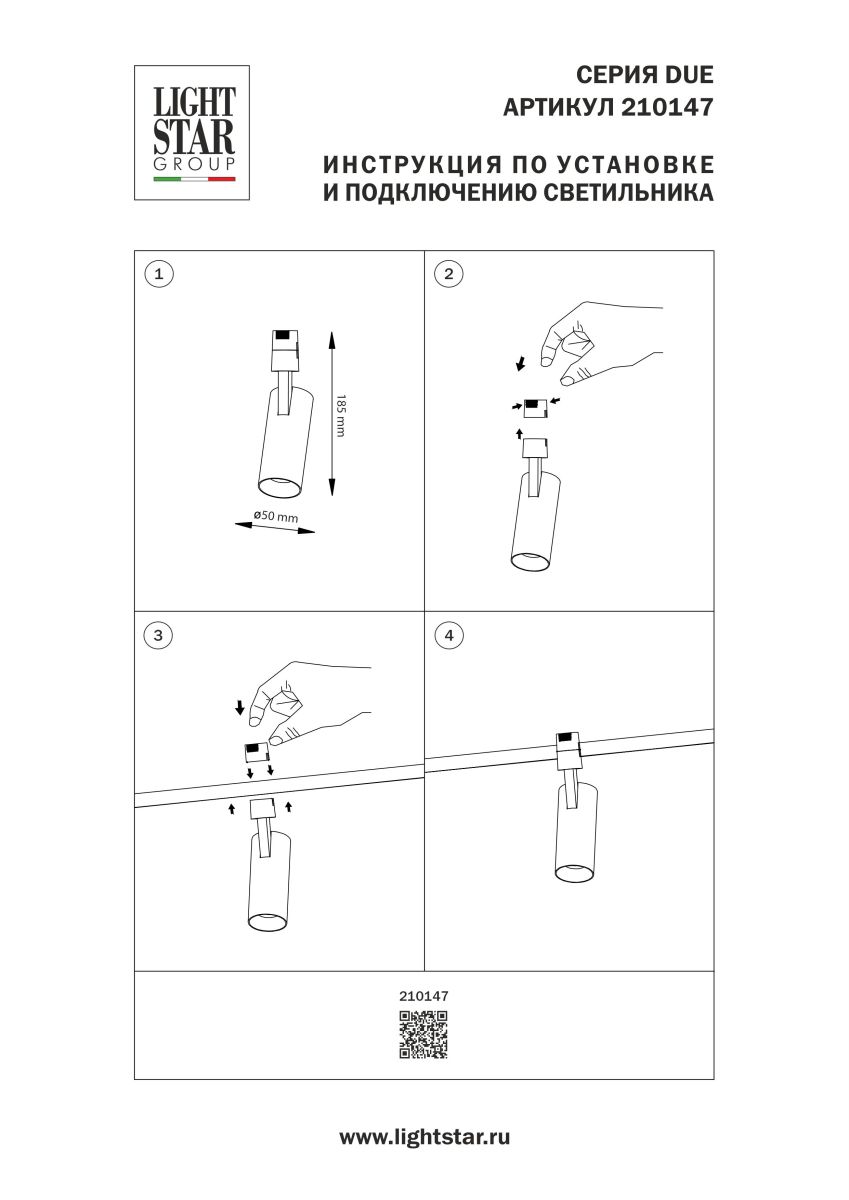 LIGHT STAR GROUP

СЕРИЯ DUE
АРТИКУЛ 210147

ИНСТРУКЦИЯ ПО УСТАНОВКЕ
И ПОДКЛЮЧЕНИЮ СВЕТИЛЬНИКА

1

185 mm

ø50 mm

2

3

4

210147

www.lightstar.ru