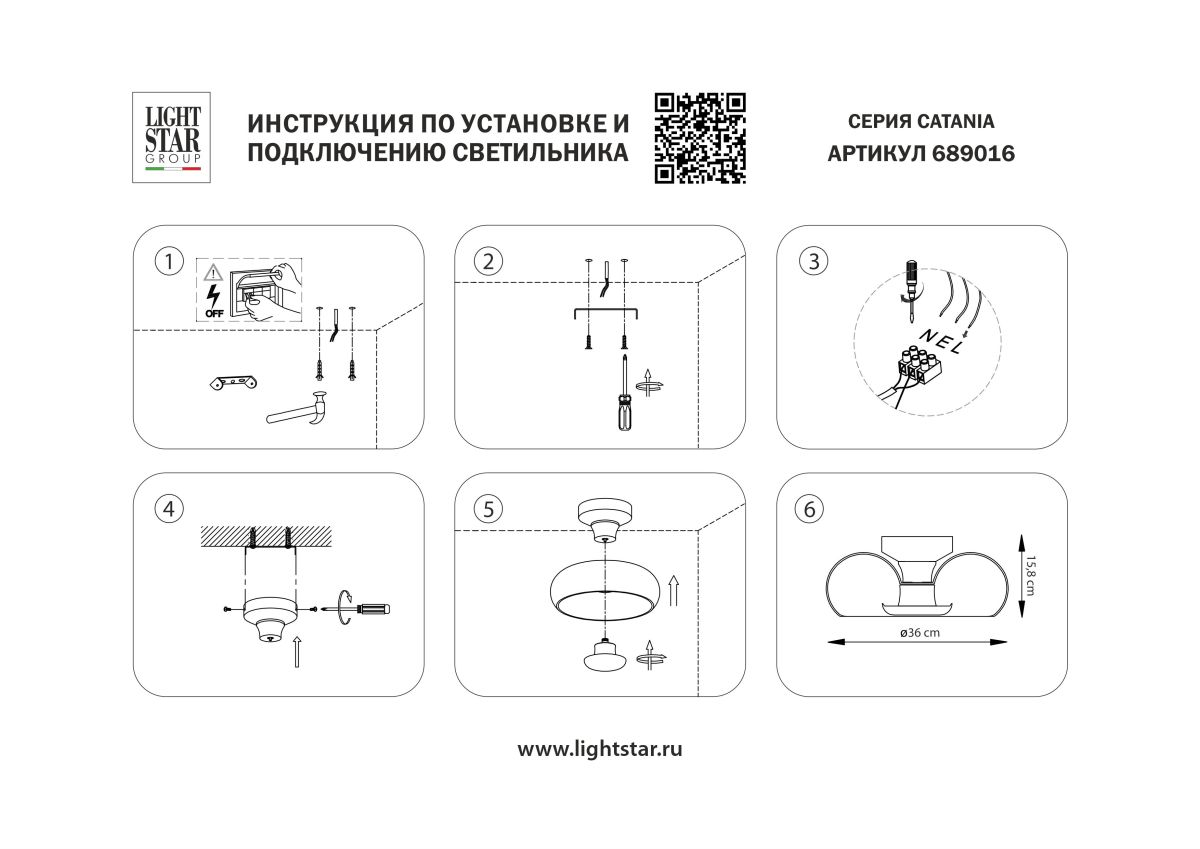 LIGHT STAR GROUP

ИНСТРУКЦИЯ ПО УСТАНОВКЕ И ПОДКЛЮЧЕНИЮ СВЕТИЛЬНИКА

СЕРИЯ CATANIA
АРТИКУЛ 689016

1

OFF

2

3

N E L

4

5

6

15,8 cm

ø36 cm

www.lightstar.ru