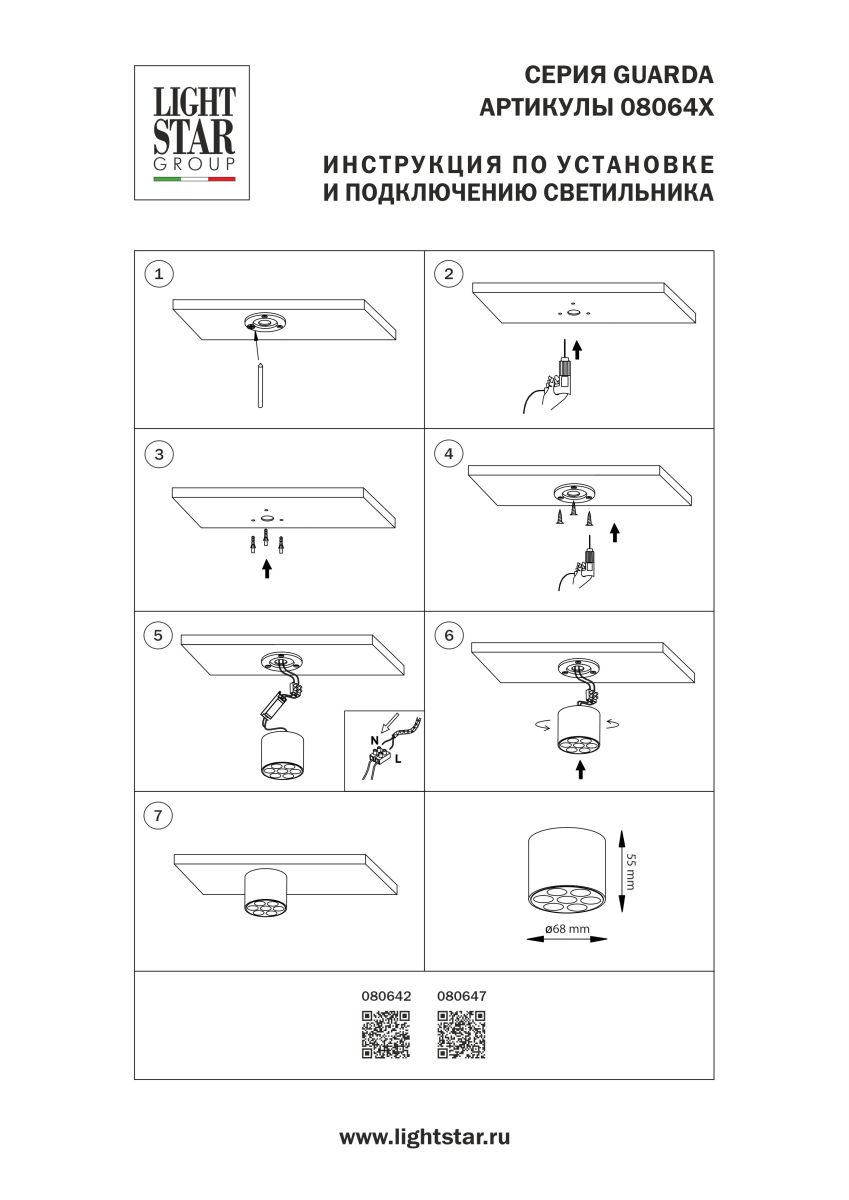 LIGHT STAR GROUP

СЕРИЯ GUARDA
АРТИКУЛЫ 08064X

ИНСТРУКЦИЯ ПО УСТАНОВКЕ
И ПОДКЛЮЧЕНИЮ СВЕТИЛЬНИКА

1

2

3

4

5

N
L

6

7

55 mm

ø68 mm

080642 080647

www.lightstar.ru