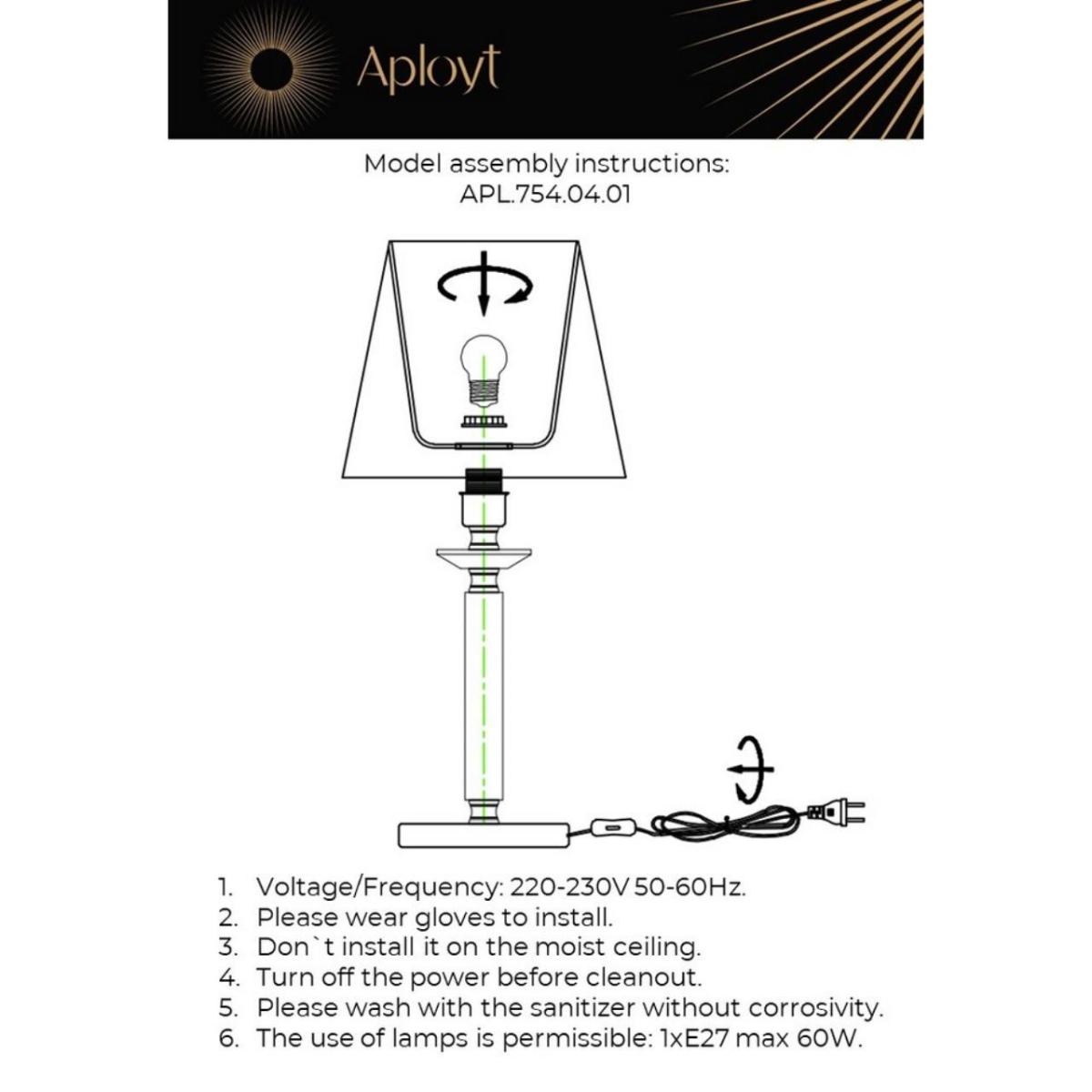 Aployt

Model assembly instructions:
APL.754.04.01

1. Voltage/Frequency: 220-230V 50-60Hz.
2. Please wear gloves to install.
3. Don`t install it on the moist ceiling.
4. Turn off the power before cleanout.
5. Please wash with the sanitizer without corrosivity.
6. The use of lamps is permissible: 1xE27 max 60W.