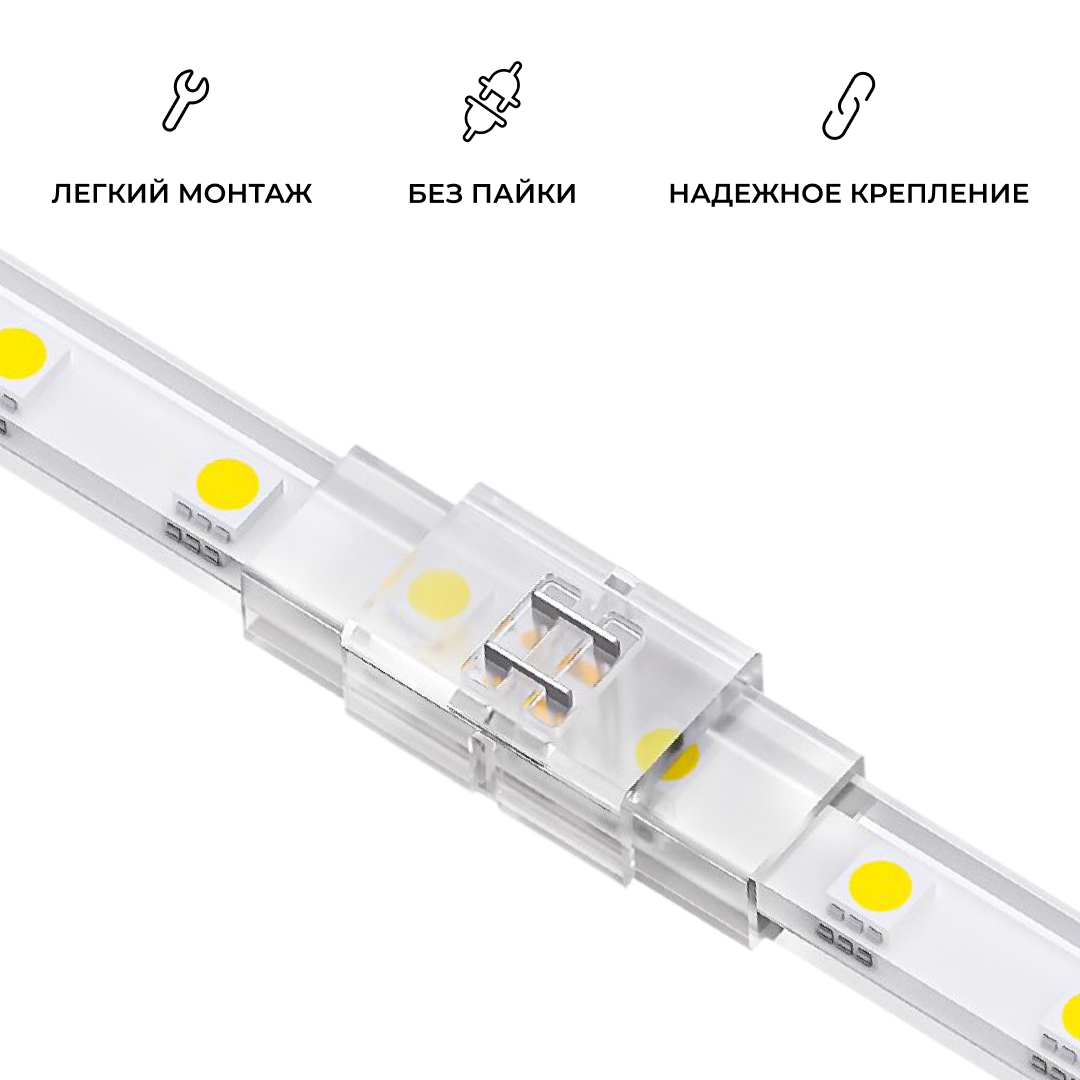 ЛЕГКИЙ МОНТАЖ

БЕЗ ПАЙКИ

НАДЕЖНОЕ КРЕПЛЕНИЕ