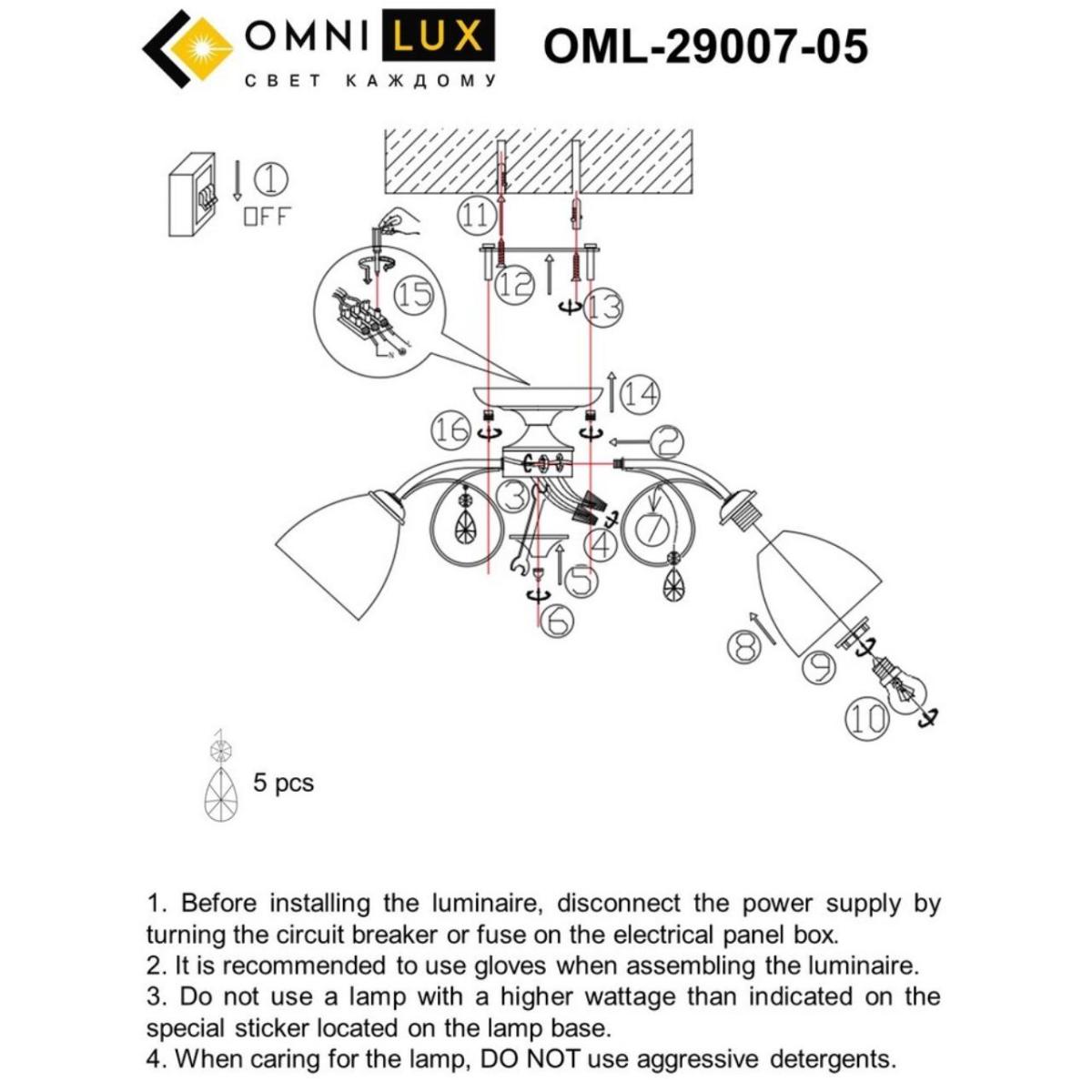 OMNI LUX
СВЕТ КАЖДОМУ

OML-29007-05

1
OFF

11
12
13
15
14
16
2
3
4
7
5
6
8
9
10

5 pcs

1. Before installing the luminaire, disconnect the power supply by turning the circuit breaker or fuse on the electrical panel box.
2. It is recommended to use gloves when assembling the luminaire.
3. Do not use a lamp with a higher wattage than indicated on the special sticker located on the lamp base.
4. When caring for the lamp, DO NOT use aggressive detergents.