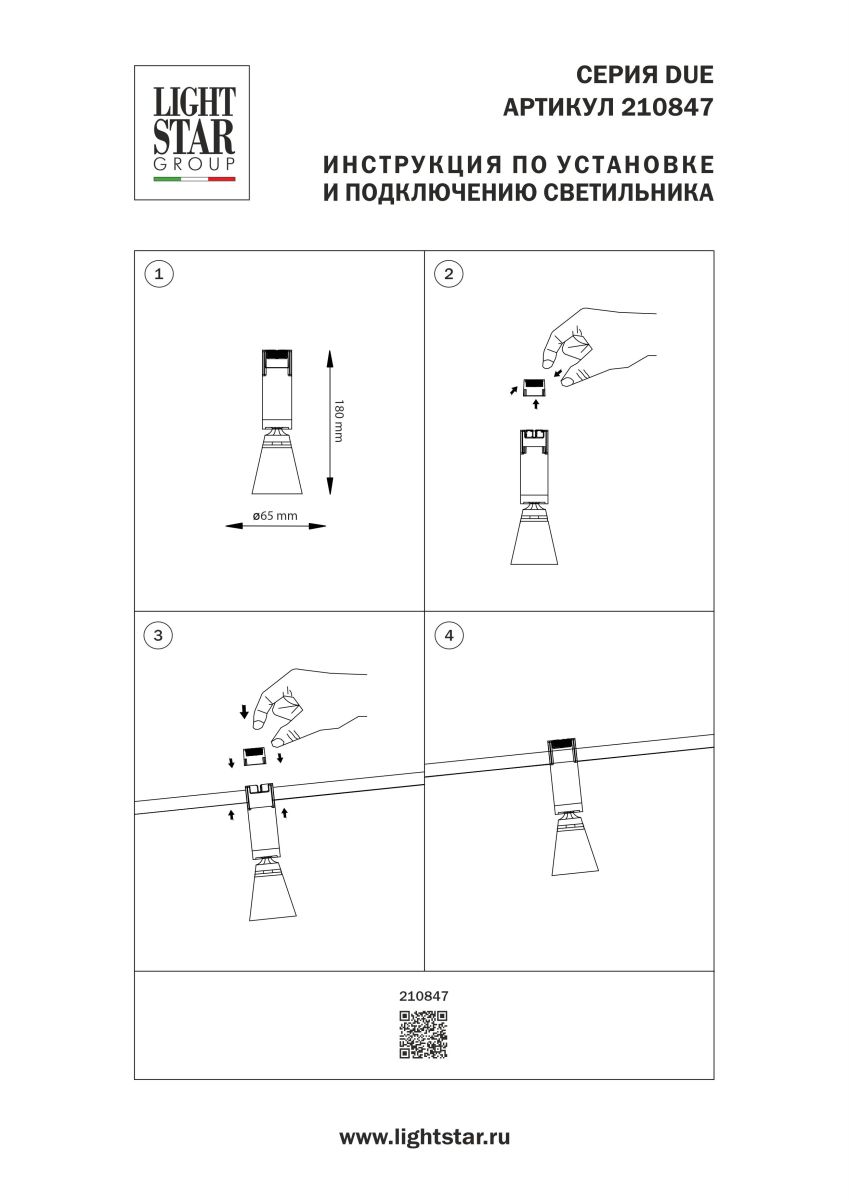 LIGHT STAR GROUP

СЕРИЯ DUE
АРТИКУЛ 210847

ИНСТРУКЦИЯ ПО УСТАНОВКЕ
И ПОДКЛЮЧЕНИЮ СВЕТИЛЬНИКА

1

180 mm

ø65 mm

2

3

4

210847

www.lightstar.ru