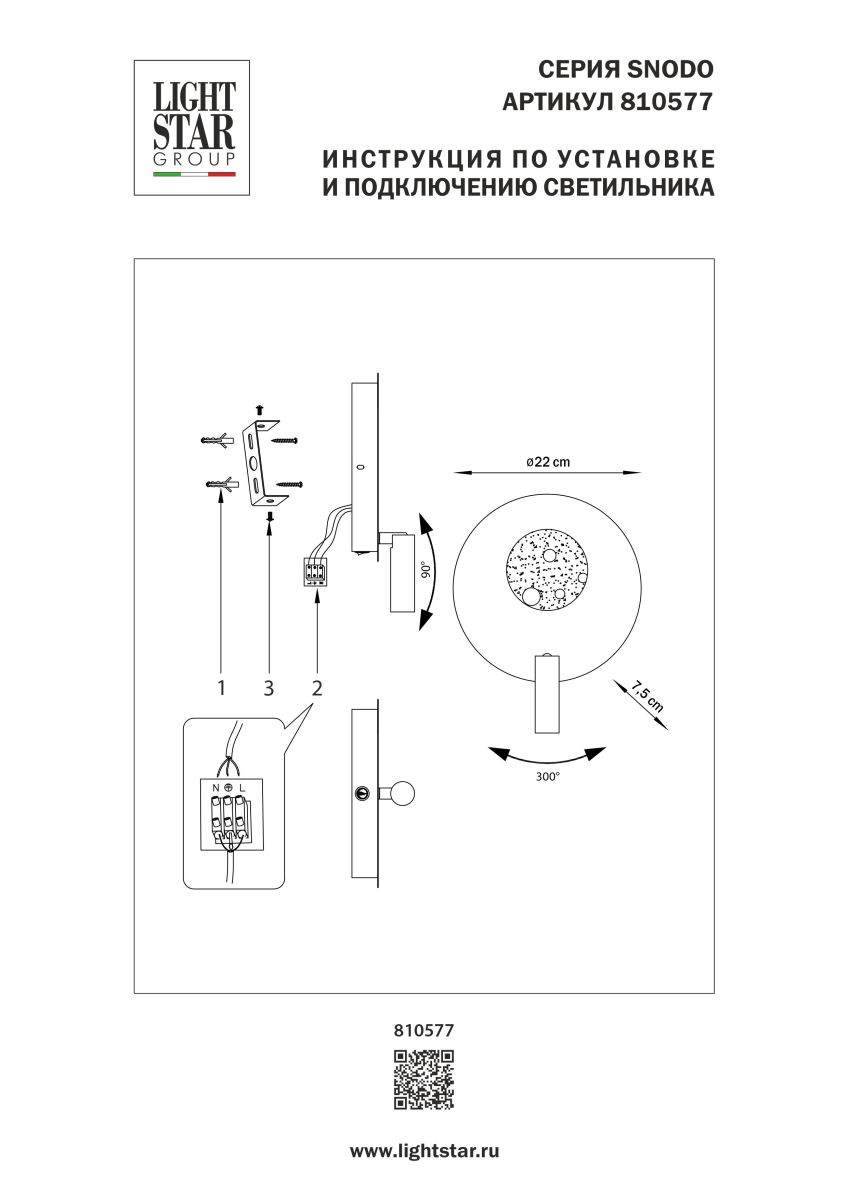 LIGHT STAR GROUP

СЕРИЯ SNODO
АРТИКУЛ 810577

ИНСТРУКЦИЯ ПО УСТАНОВКЕ
И ПОДКЛЮЧЕНИЮ СВЕТИЛЬНИКА

ø22 cm

90°

7,5 cm

300°

1 3 2

N ⊕ L

810577

www.lightstar.ru