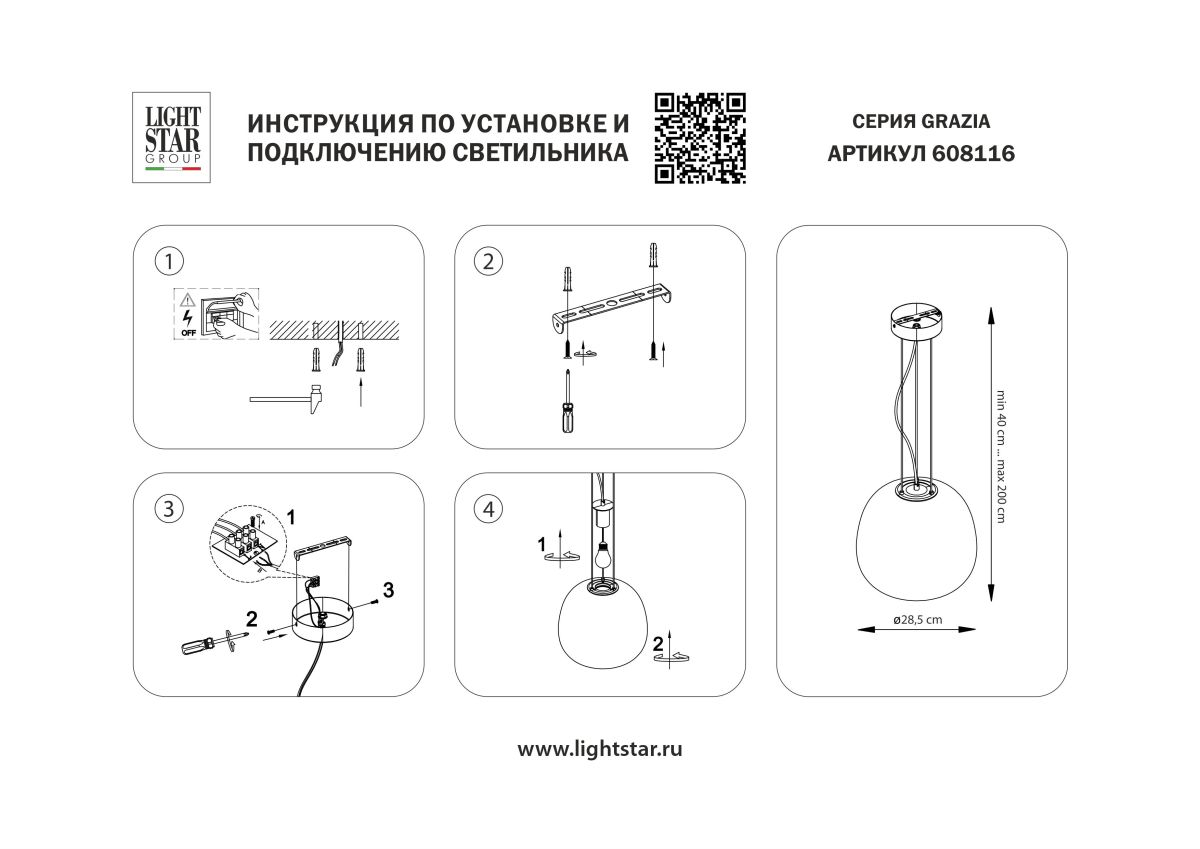 LIGHT STAR GROUP

ИНСТРУКЦИЯ ПО УСТАНОВКЕ И ПОДКЛЮЧЕНИЮ СВЕТИЛЬНИКА

СЕРИЯ GRAZIA
АРТИКУЛ 608116

1
OFF

2

3
1
2
3

4
1
2

min 40 cm ... max 200 cm
ø28,5 cm

www.lightstar.ru