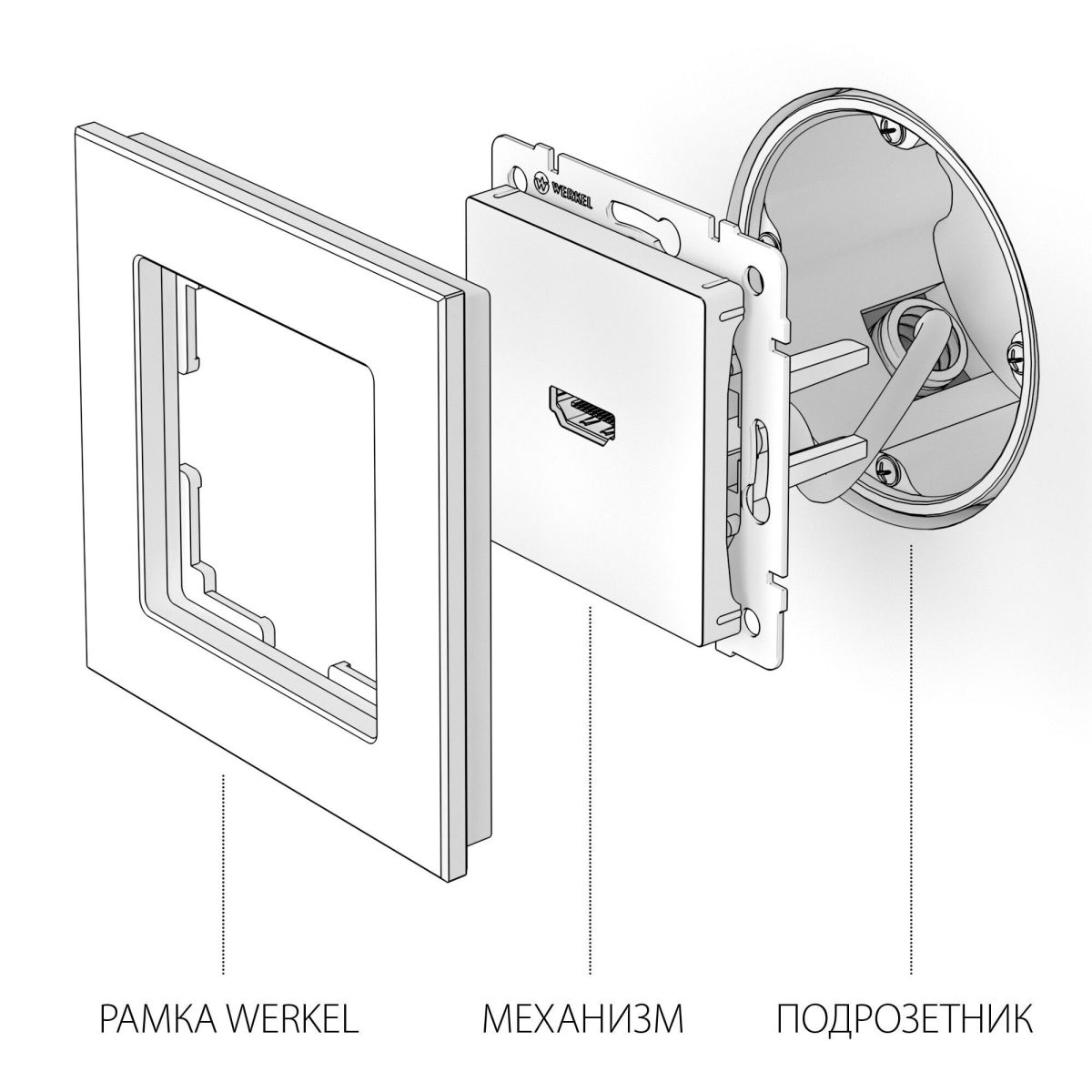 WERKEL

РАМКА WERKEL

МЕХАНИЗМ

ПОДРОЗЕТНИК