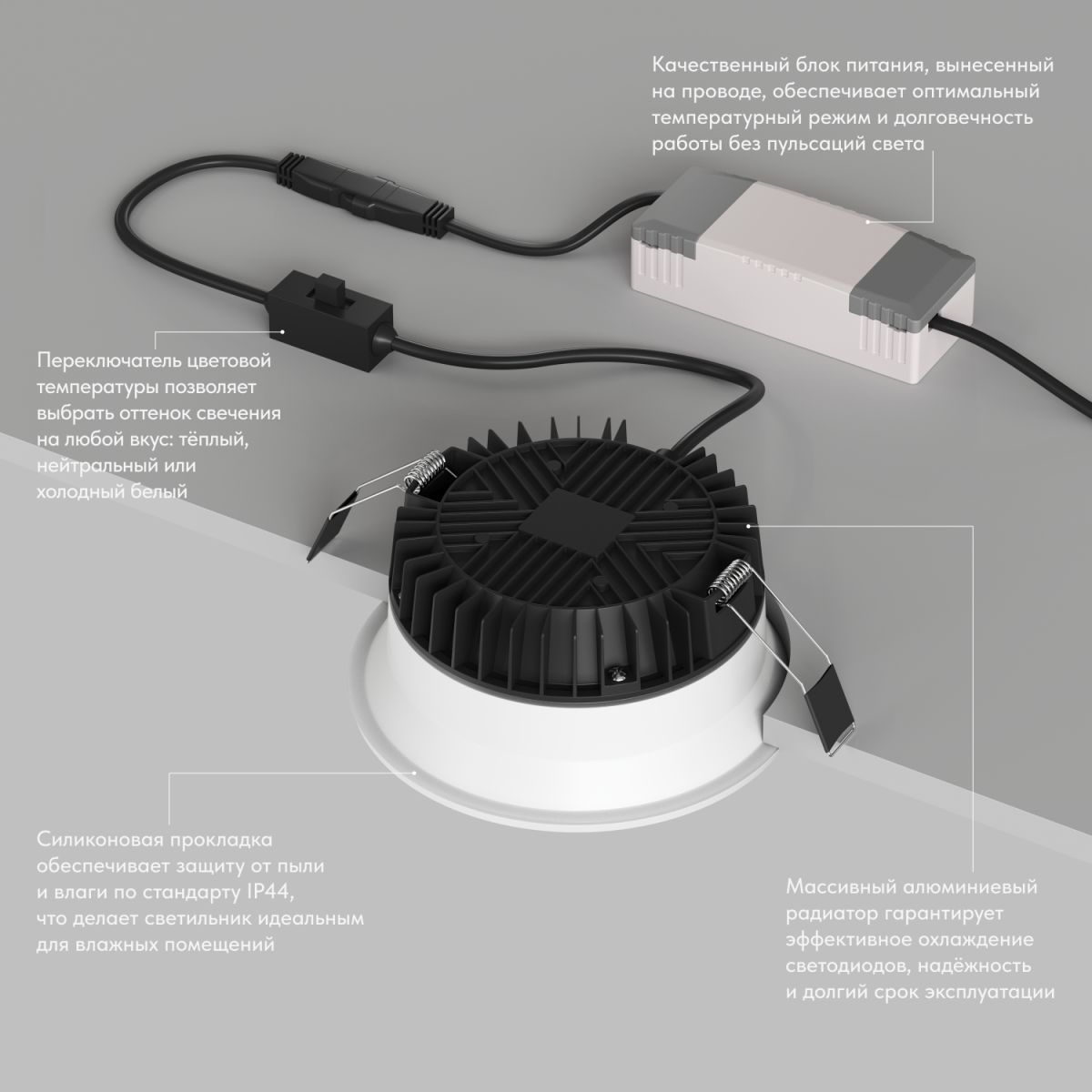 Качественный блок питания, вынесенный на проводе, обеспечивает оптимальный температурный режим и долговечность работы без пульсаций света

Переключатель цветовой температуры позволяет выбрать оттенок свечения на любой вкус: тёплый, нейтральный или холодный белый

Силиконовая прокладка обеспечивает защиту от пыли и влаги по стандарту IP44, что делает светильник идеальным для влажных помещений

Массивный алюминиевый радиатор гарантирует эффективное охлаждение светодиодов, надёжность и долгий срок эксплуатации