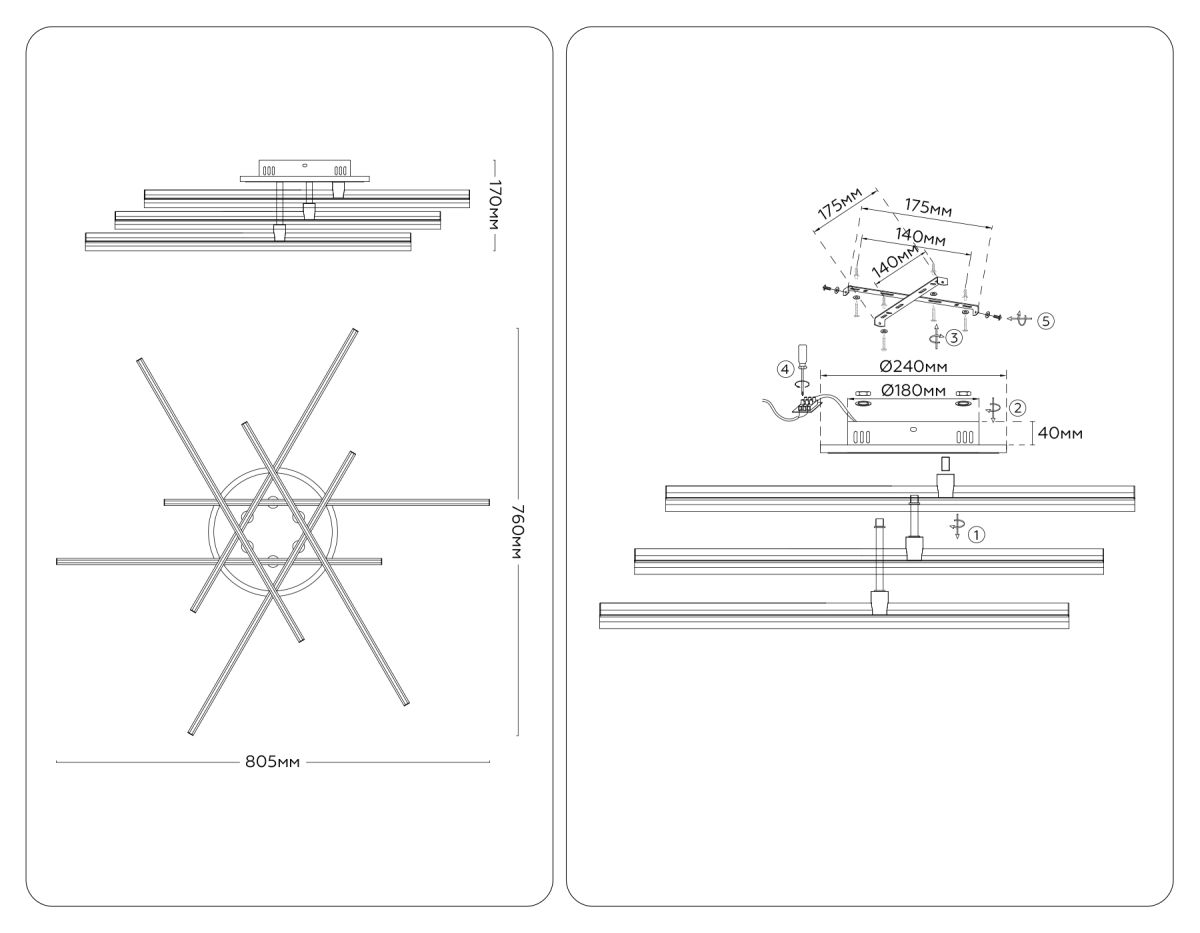 170мм

760мм

805мм

175мм
175мм
140мм
140мм
5
3
4
Ø240мм
Ø180мм
2
40мм
1