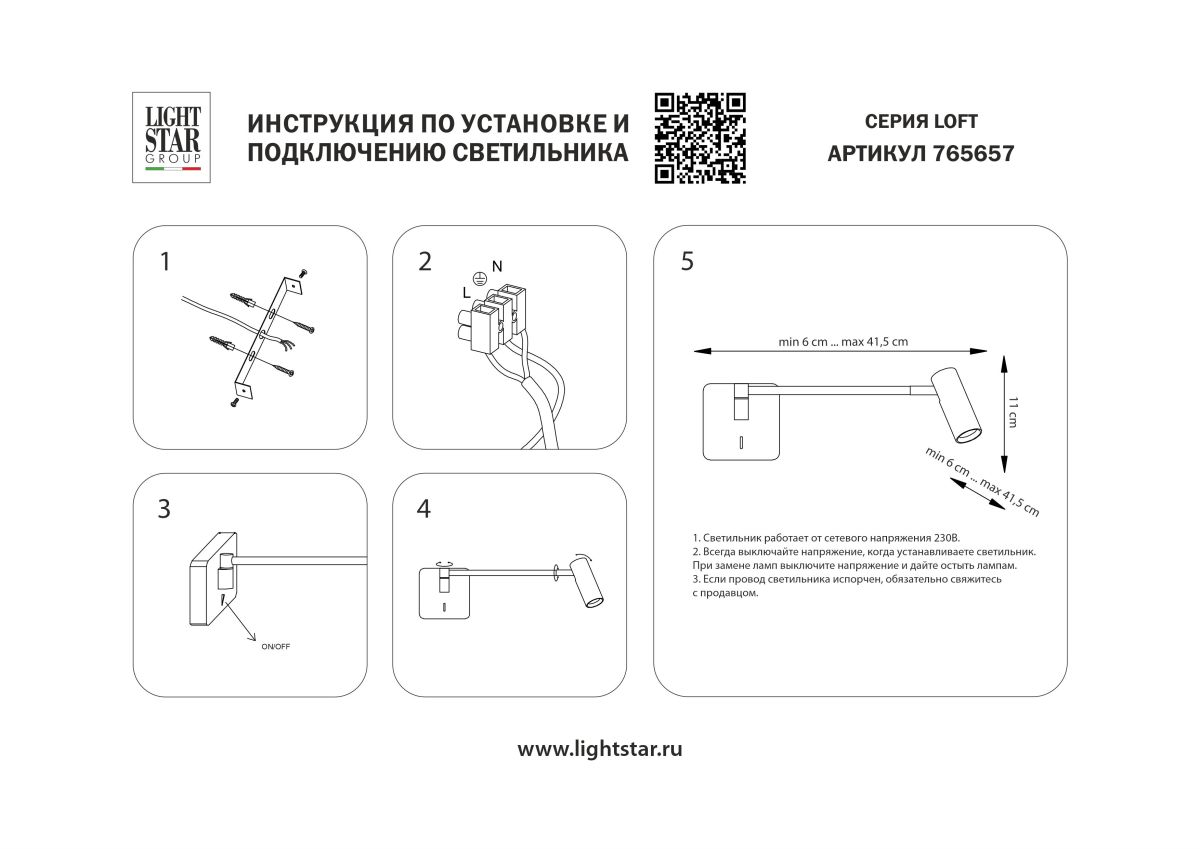 LIGHT STAR GROUP

ИНСТРУКЦИЯ ПО УСТАНОВКЕ И ПОДКЛЮЧЕНИЮ СВЕТИЛЬНИКА

СЕРИЯ LOFT
АРТИКУЛ 765657

1

2

L N

3

ON/OFF

4

5

min 6 cm ... max 41,5 cm

11 cm

min 6 cm ... max 41,5 cm

1. Светильник работает от сетевого напряжения 230В.
2. Всегда выключайте напряжение, когда устанавливаете светильник. При замене ламп выключите напряжение и дайте остыть лампам.
3. Если провод светильника испорчен, обязательно свяжитесь с продавцом.

www.lightstar.ru