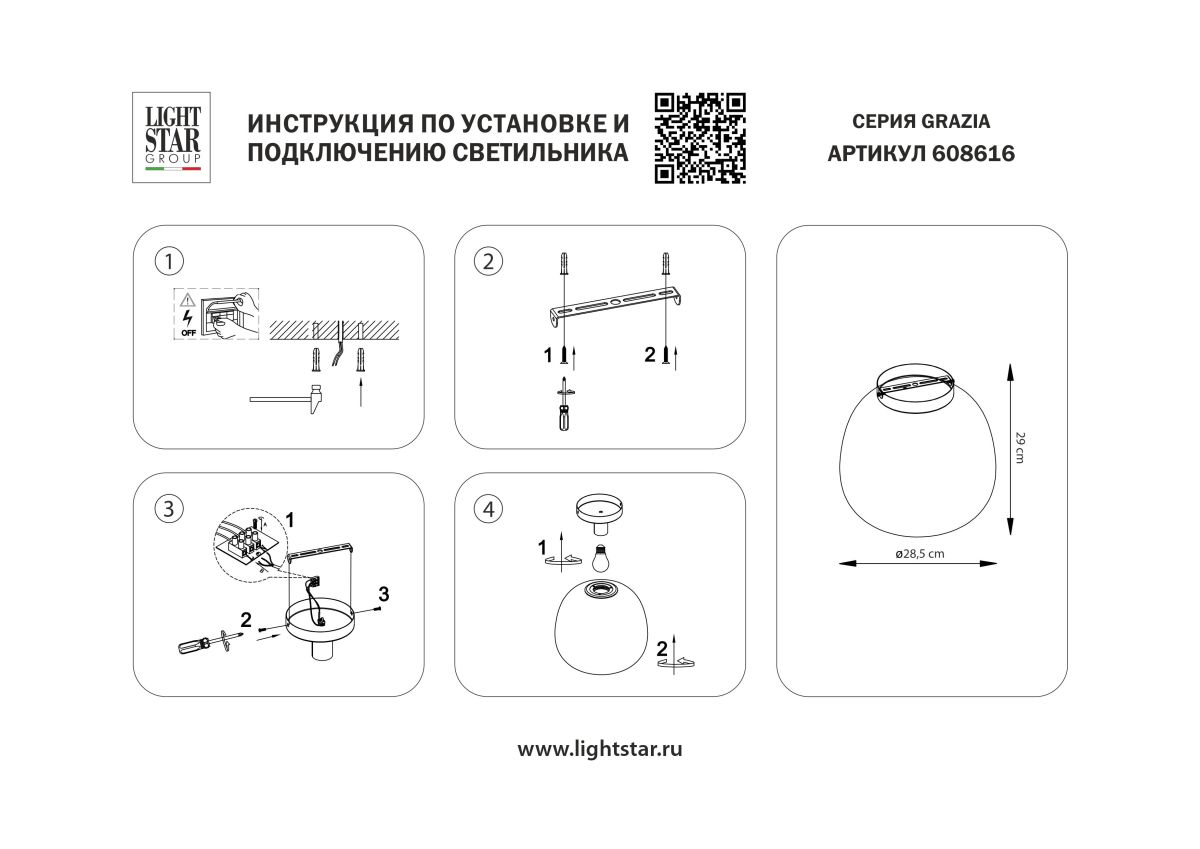 LIGHT STAR GROUP

ИНСТРУКЦИЯ ПО УСТАНОВКЕ И ПОДКЛЮЧЕНИЮ СВЕТИЛЬНИКА

СЕРИЯ GRAZIA
АРТИКУЛ 608616

1

OFF

2

1

2

3

1

2

3

4

1

2

29 cm

ø28,5 cm

www.lightstar.ru